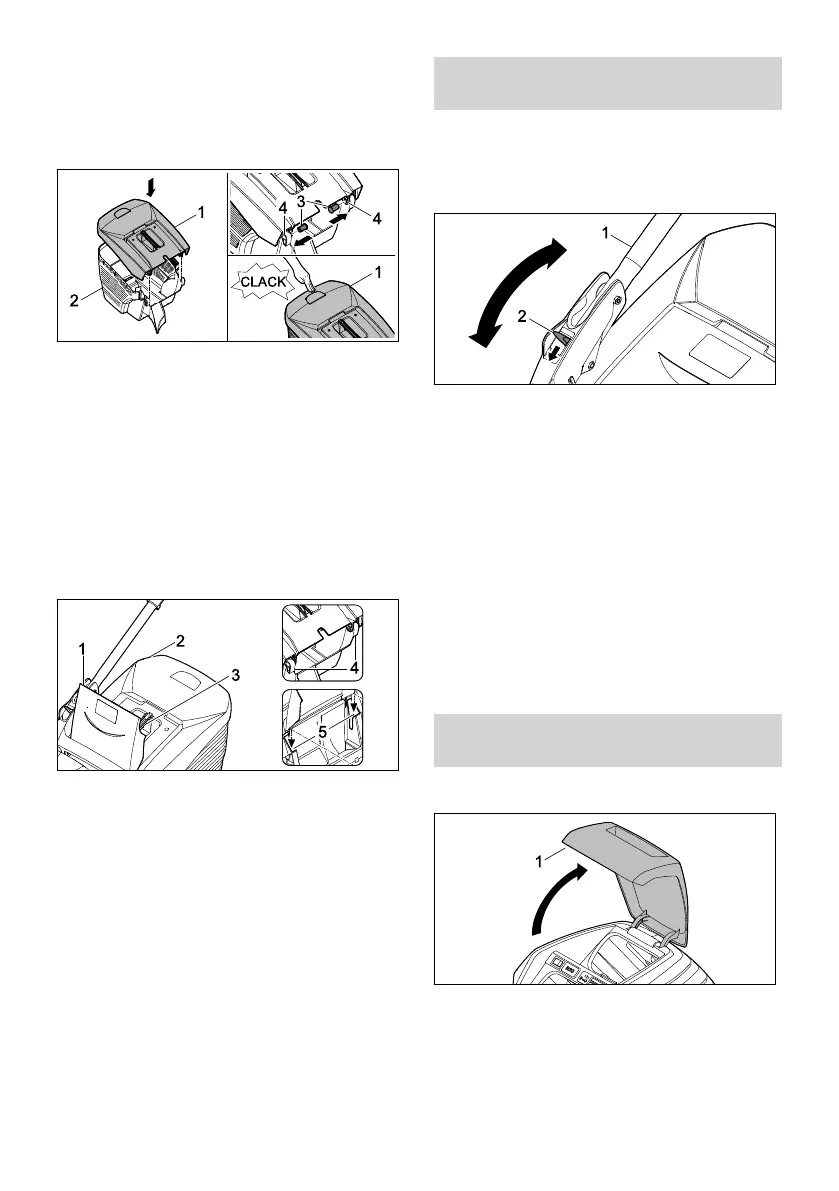 1
2
4
3
4
CLACK
1

1
2
3
4
5

1
2

1