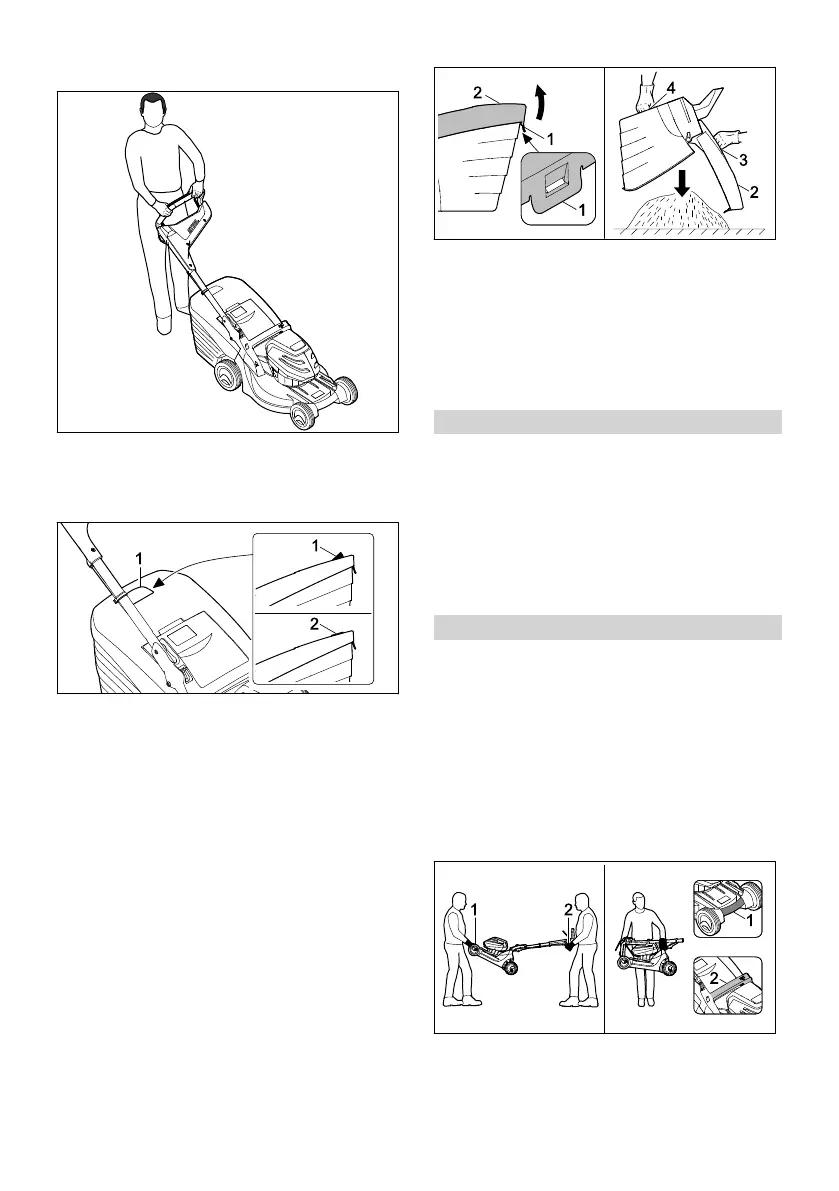 1

1

2

2

1

1

4

3

2

1

2

1

2