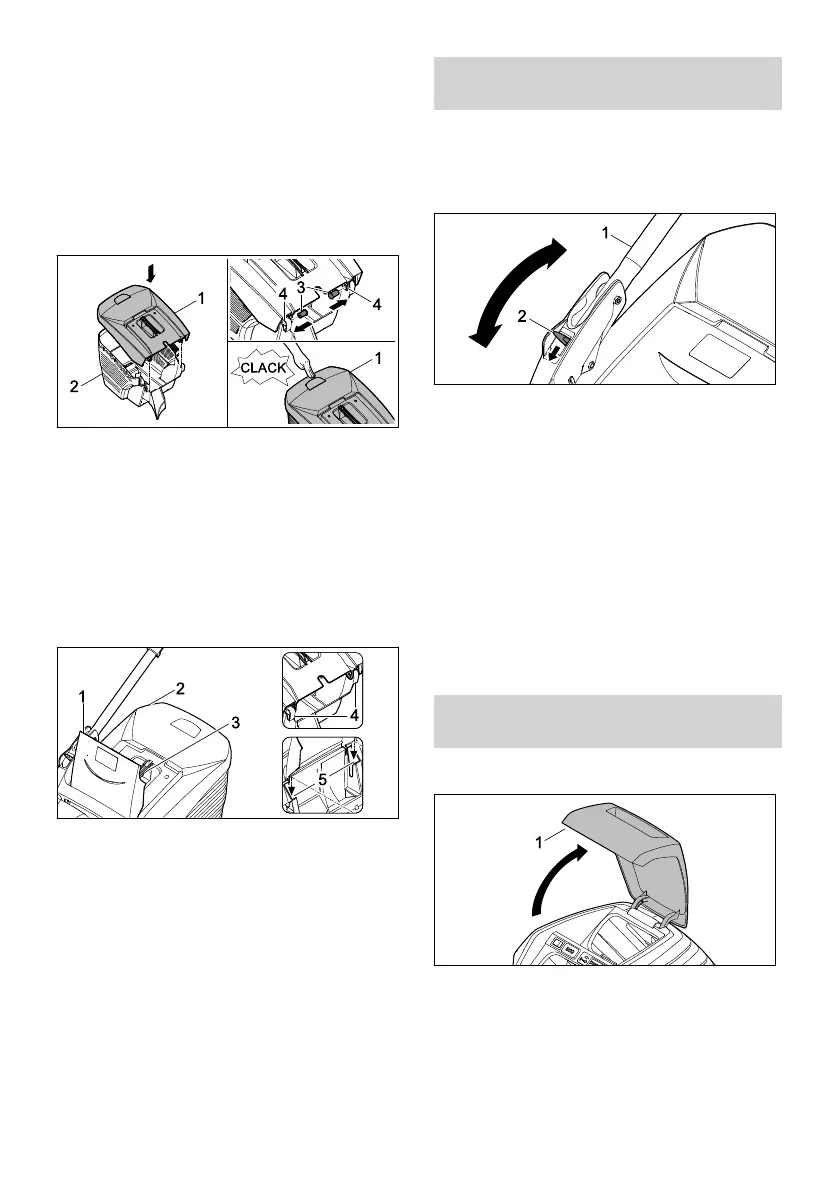 1

2

4

3

4

CLACK

1

1

2

3

4

5

1

2

1