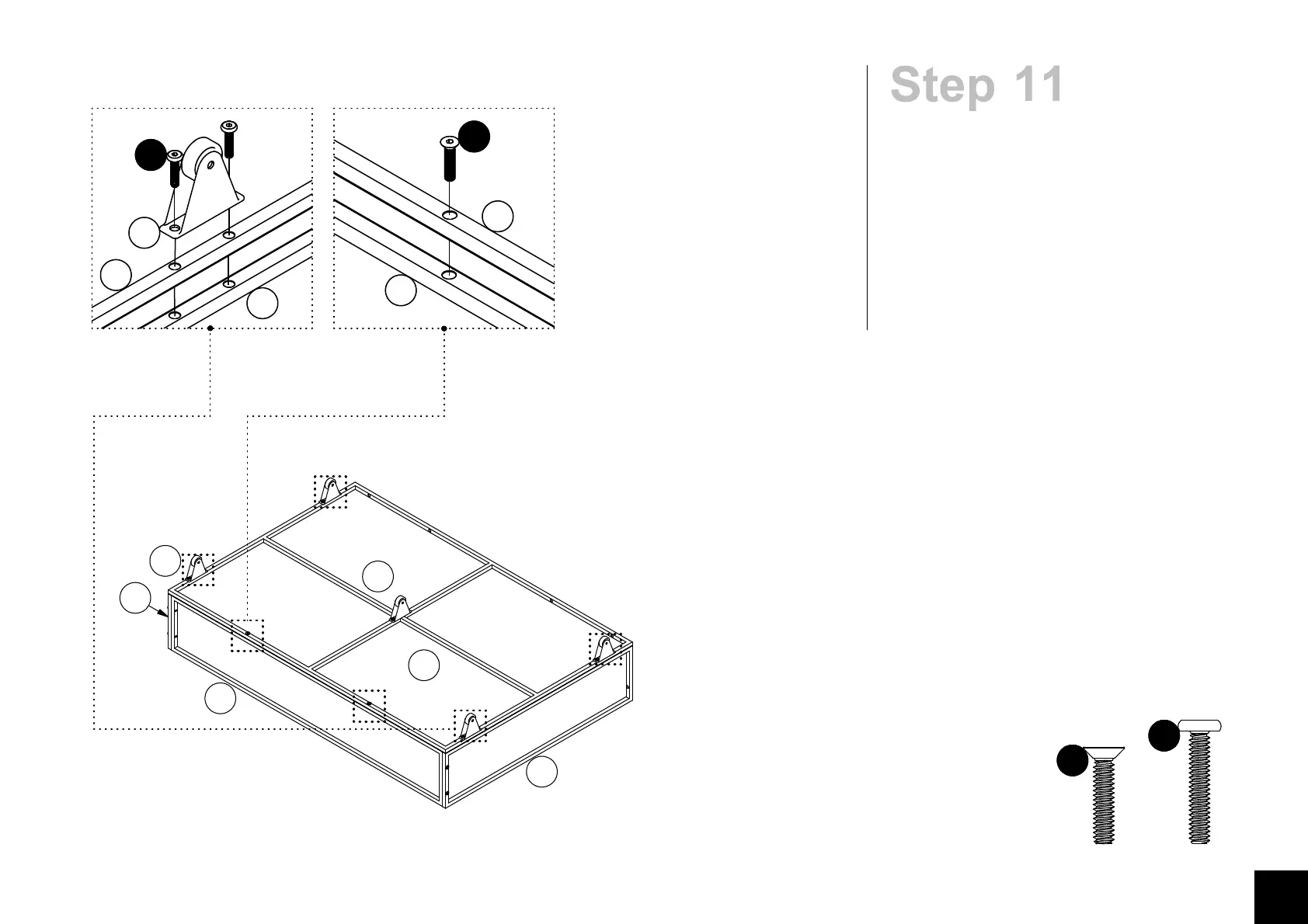 Step 11