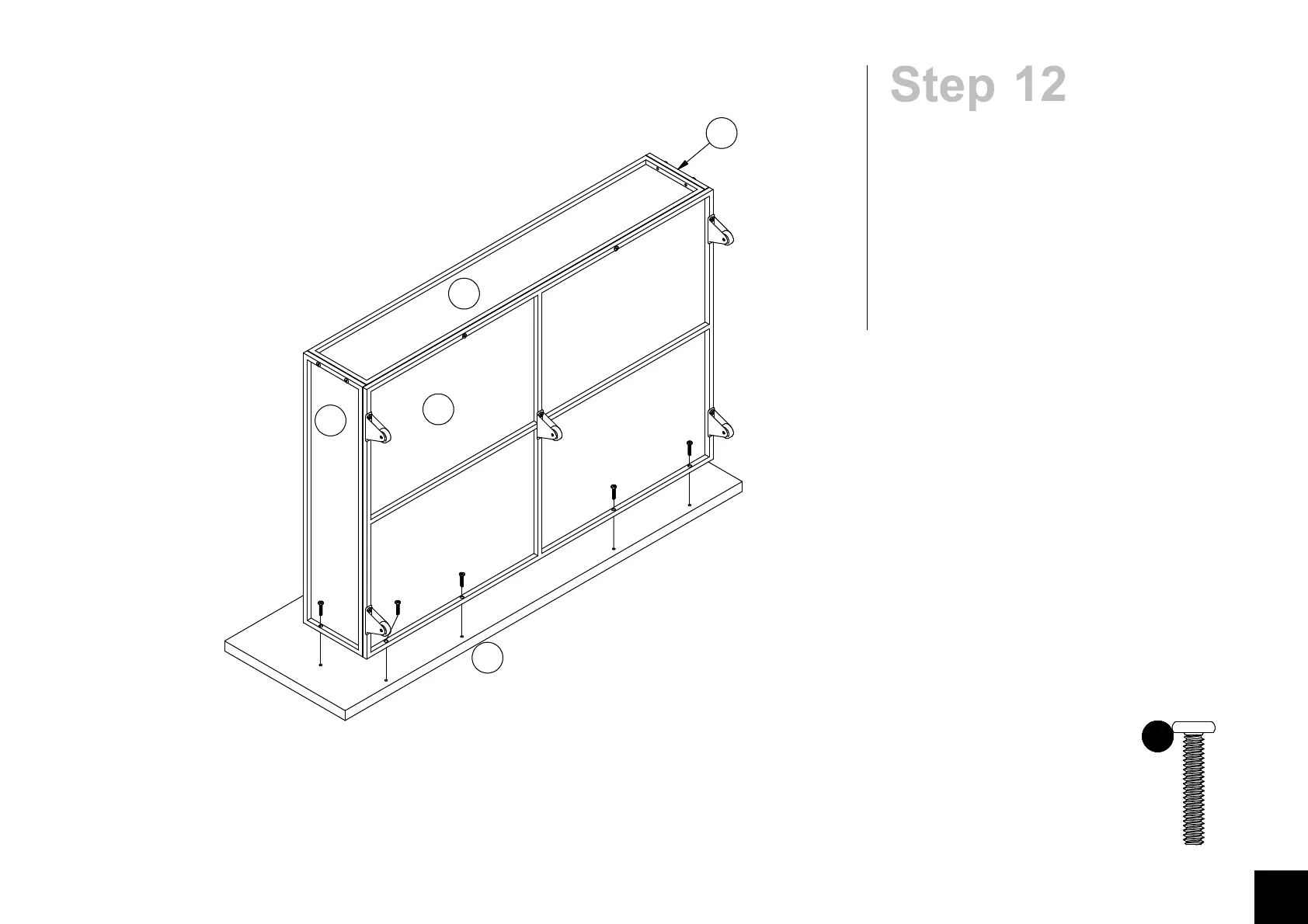 Step 12