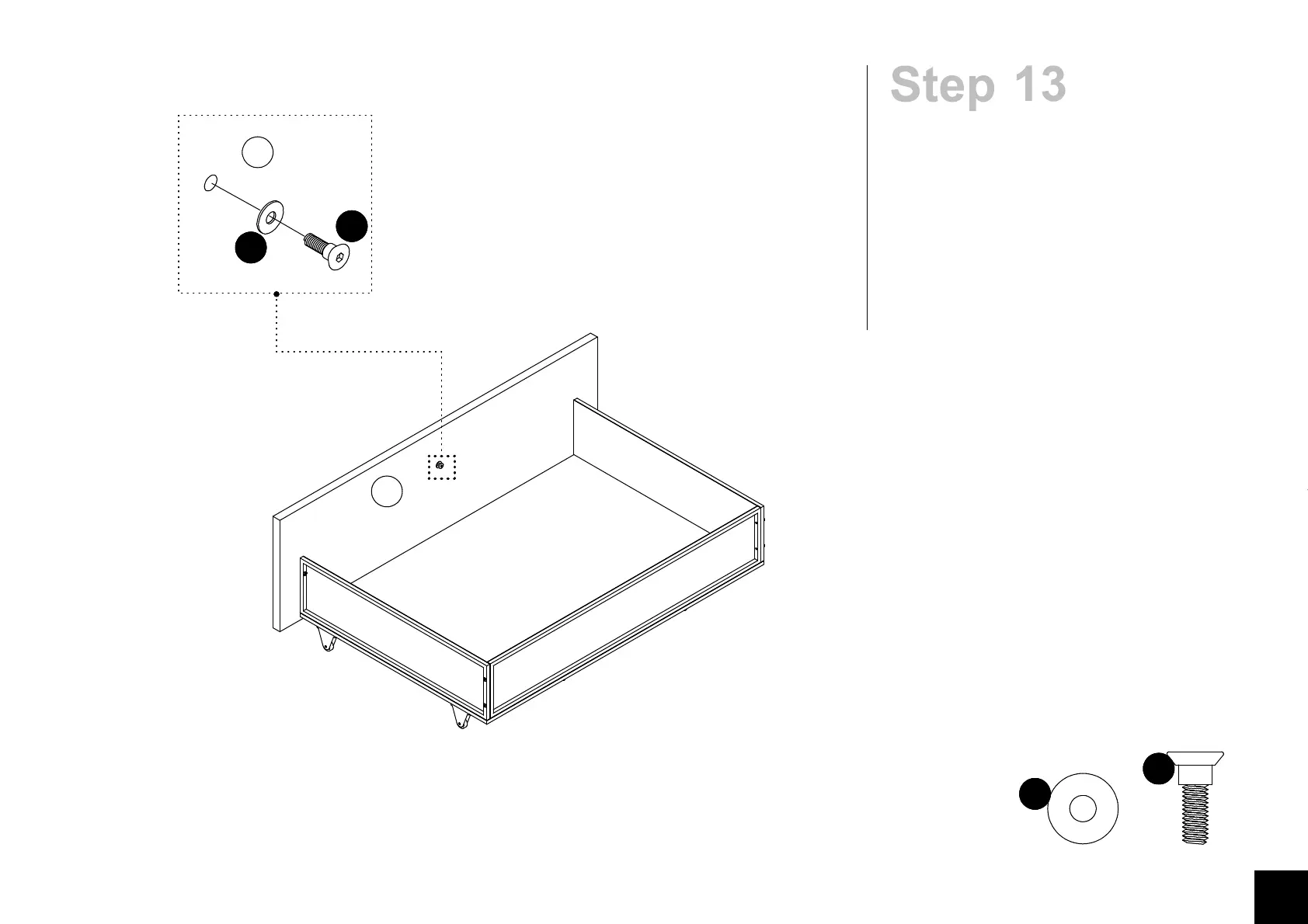 Step 13