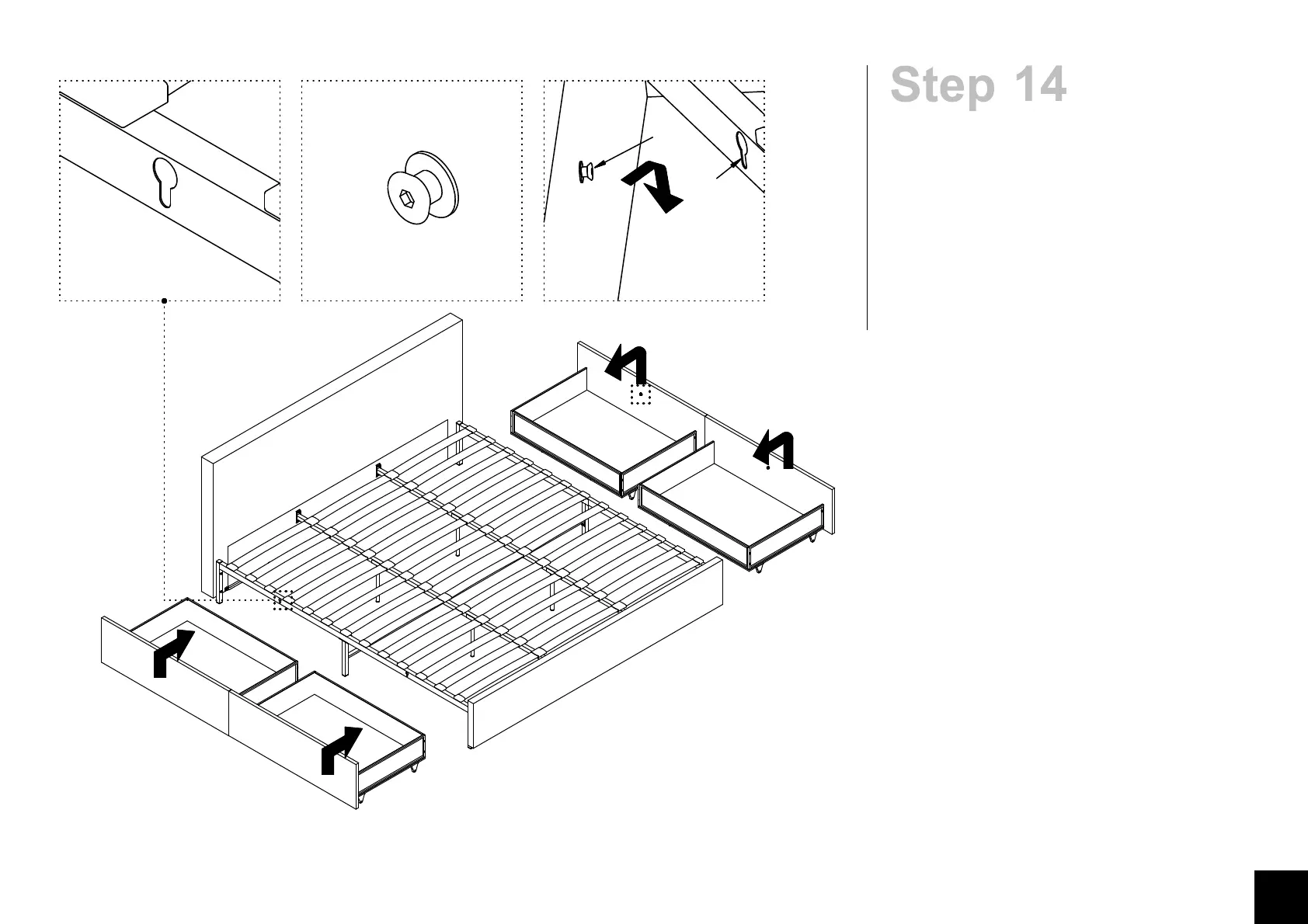 Step 14