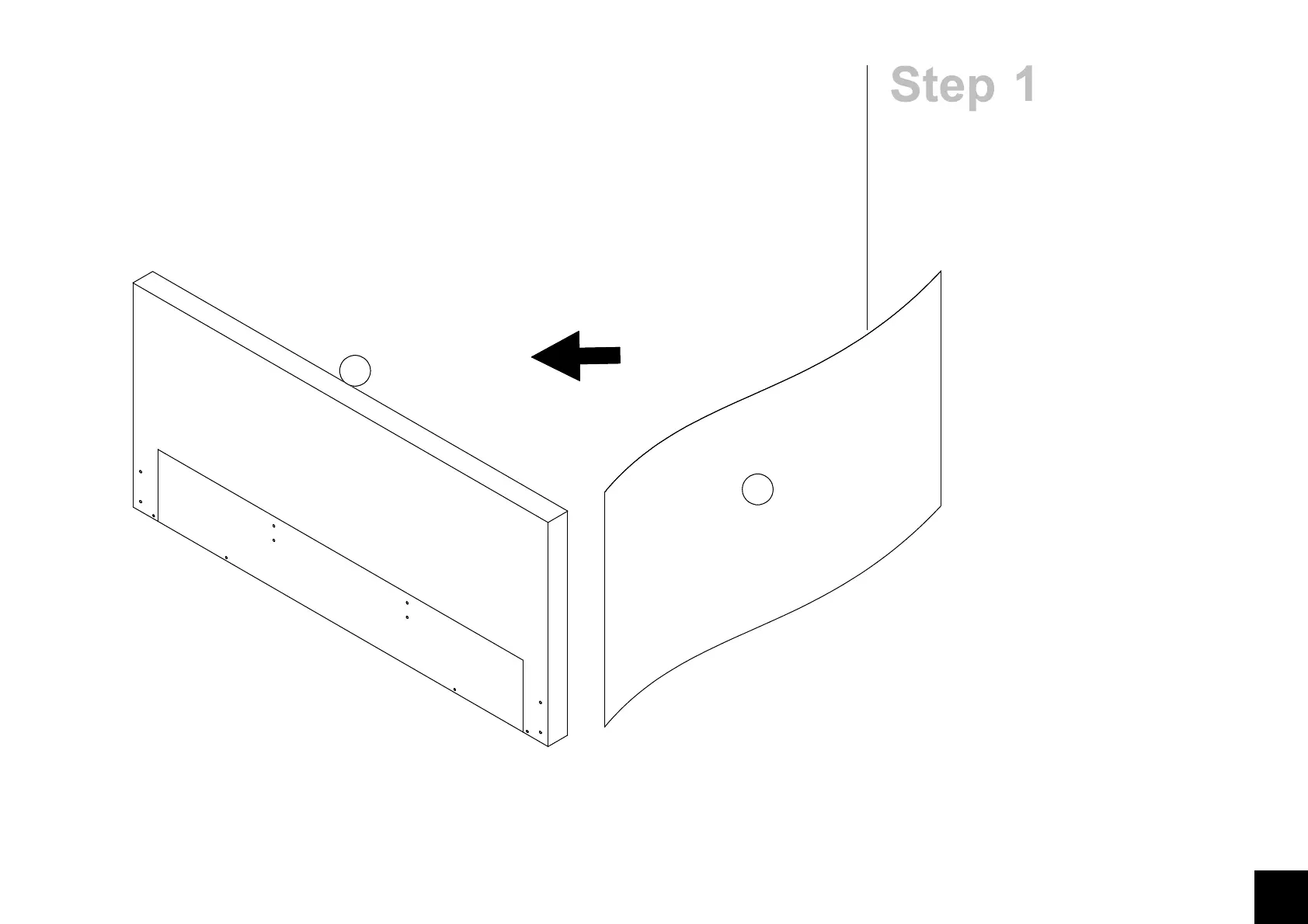 Step 1