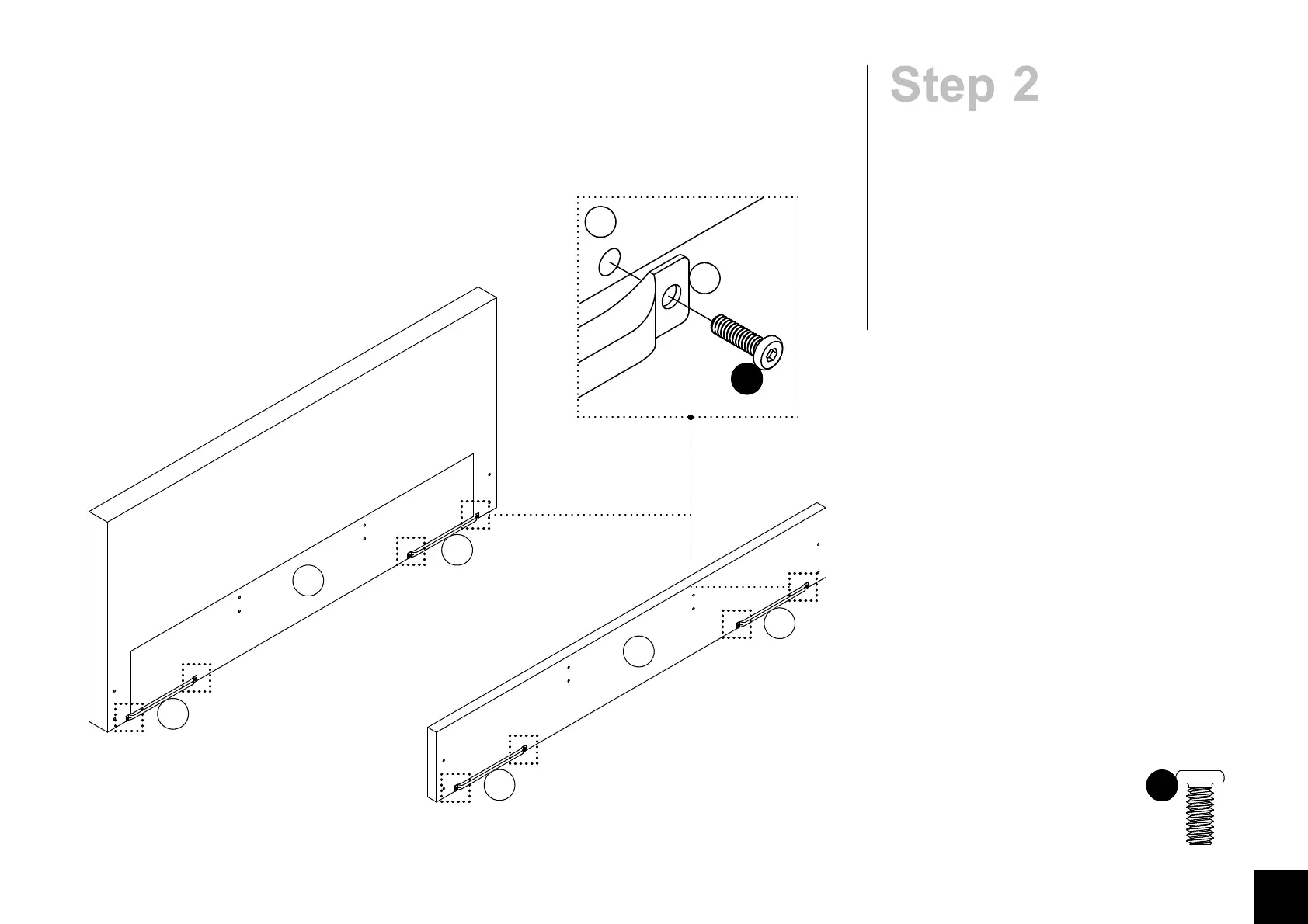 Step 2