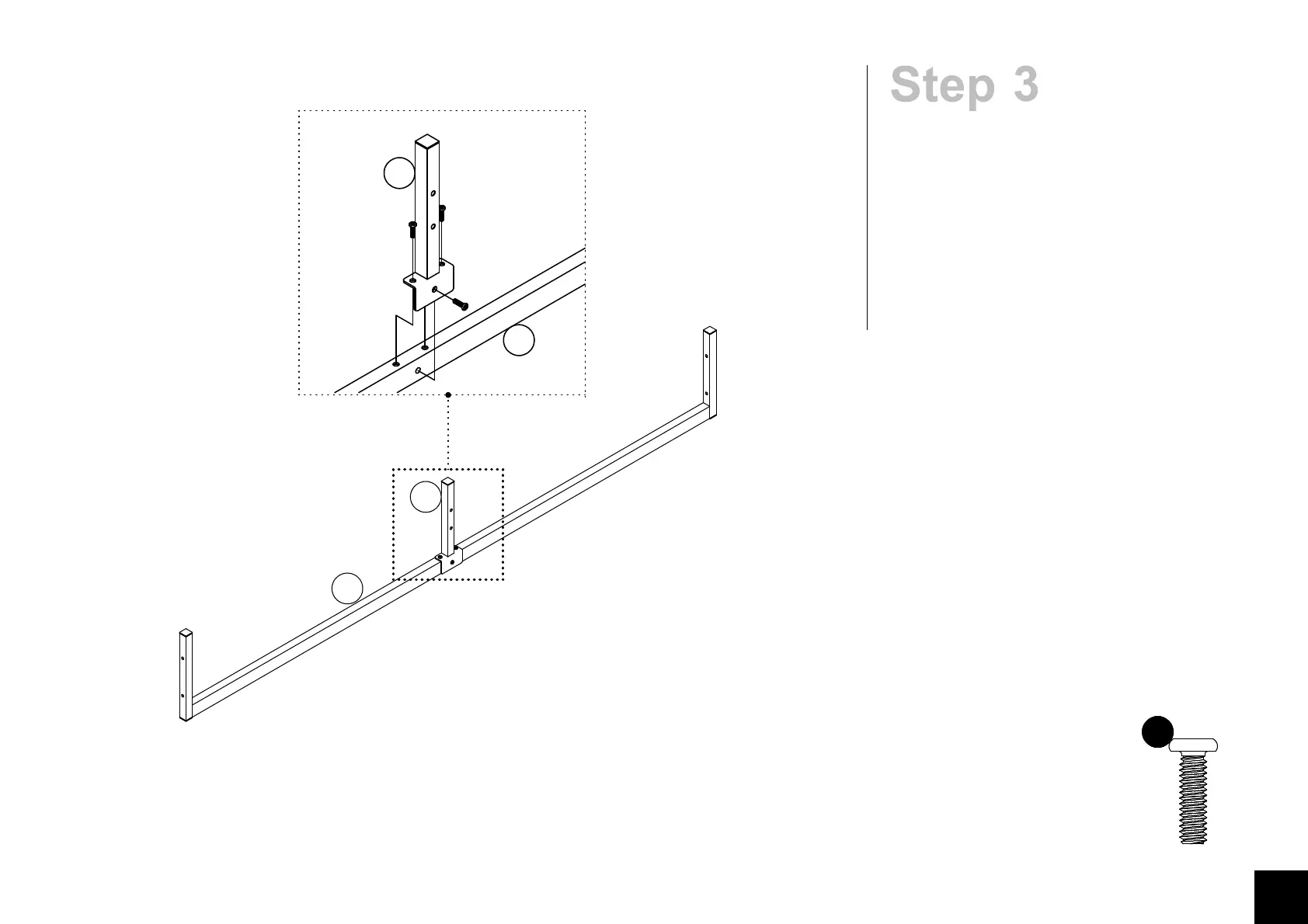 Step 3