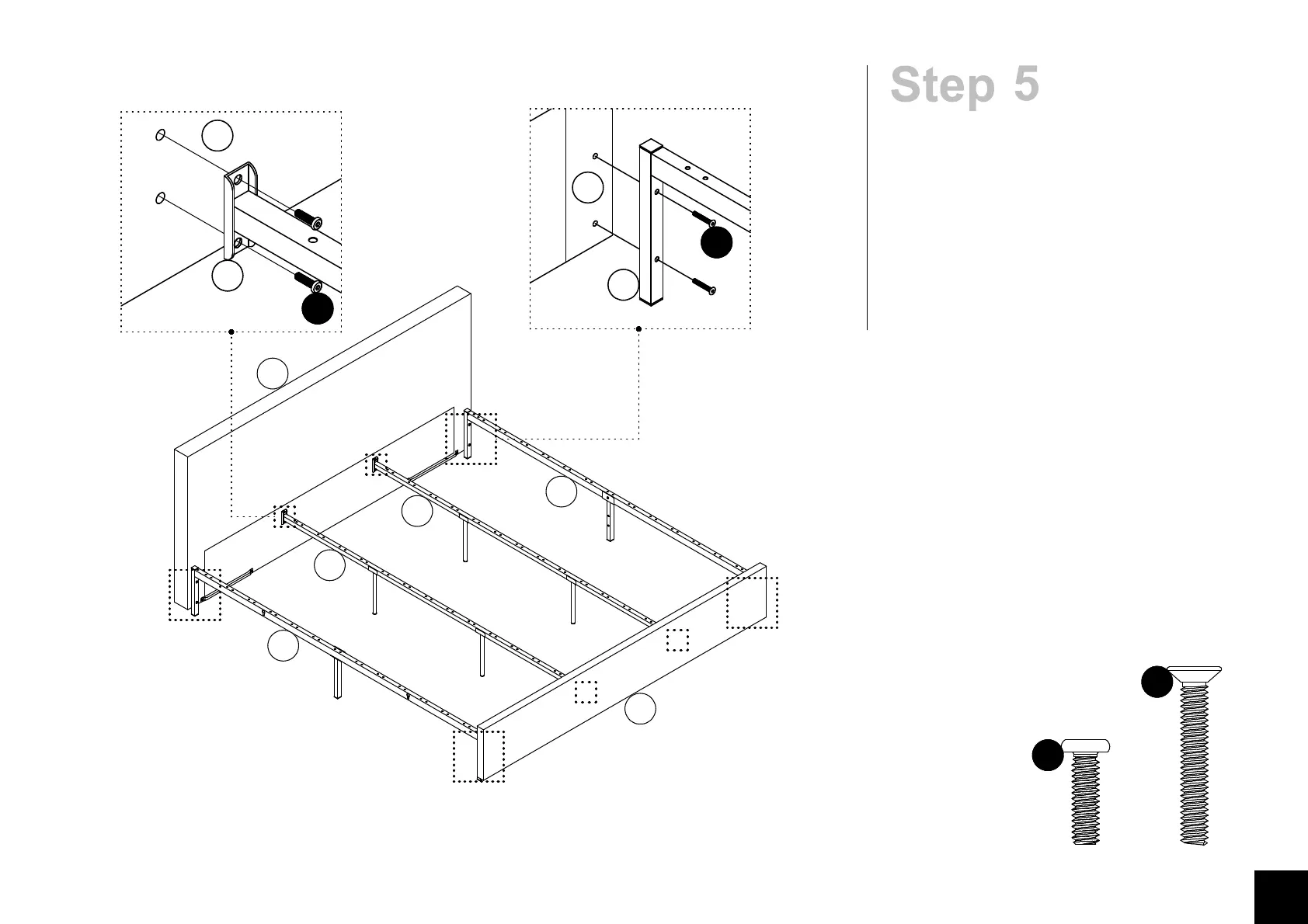 Step 5