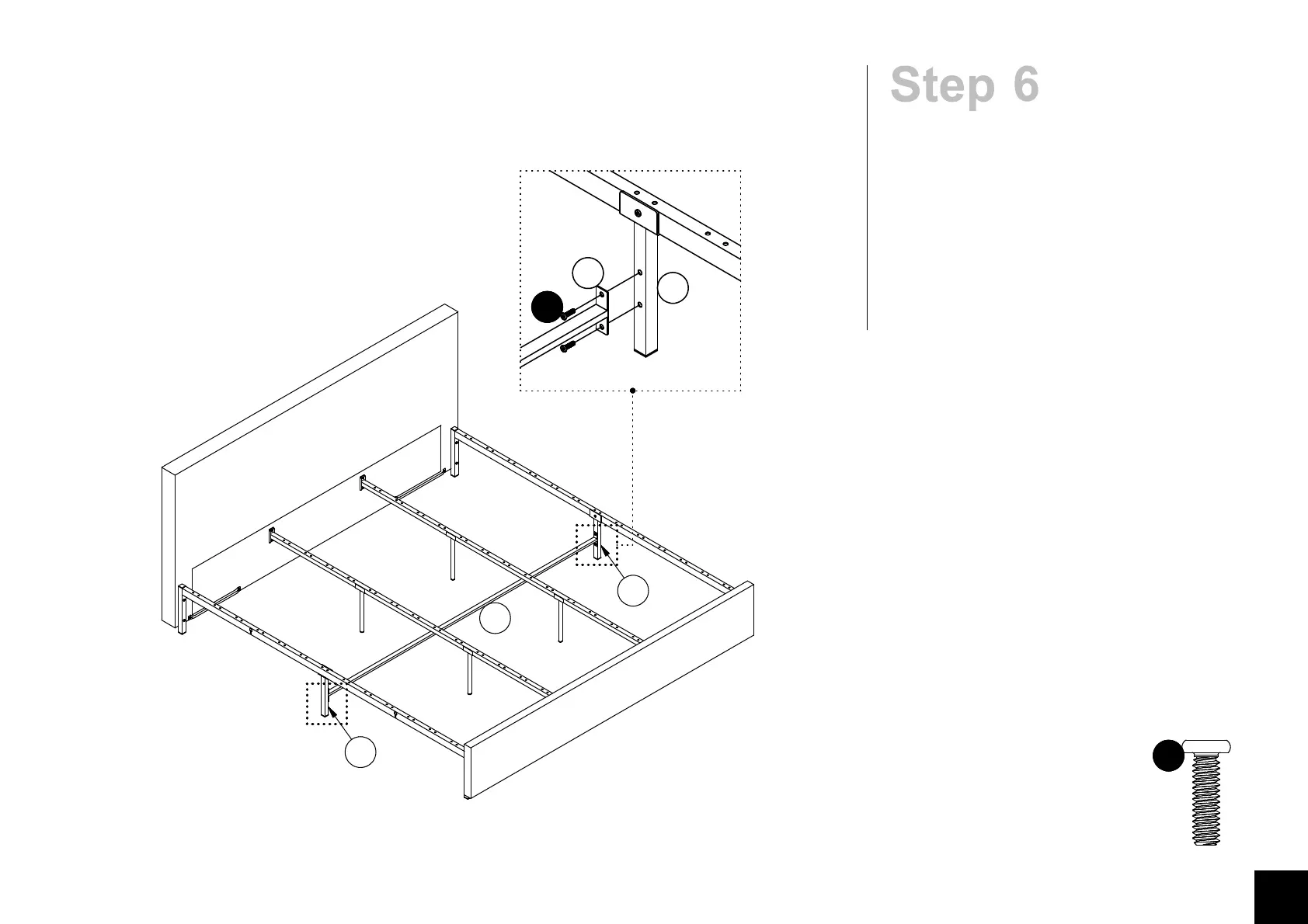 Step 6