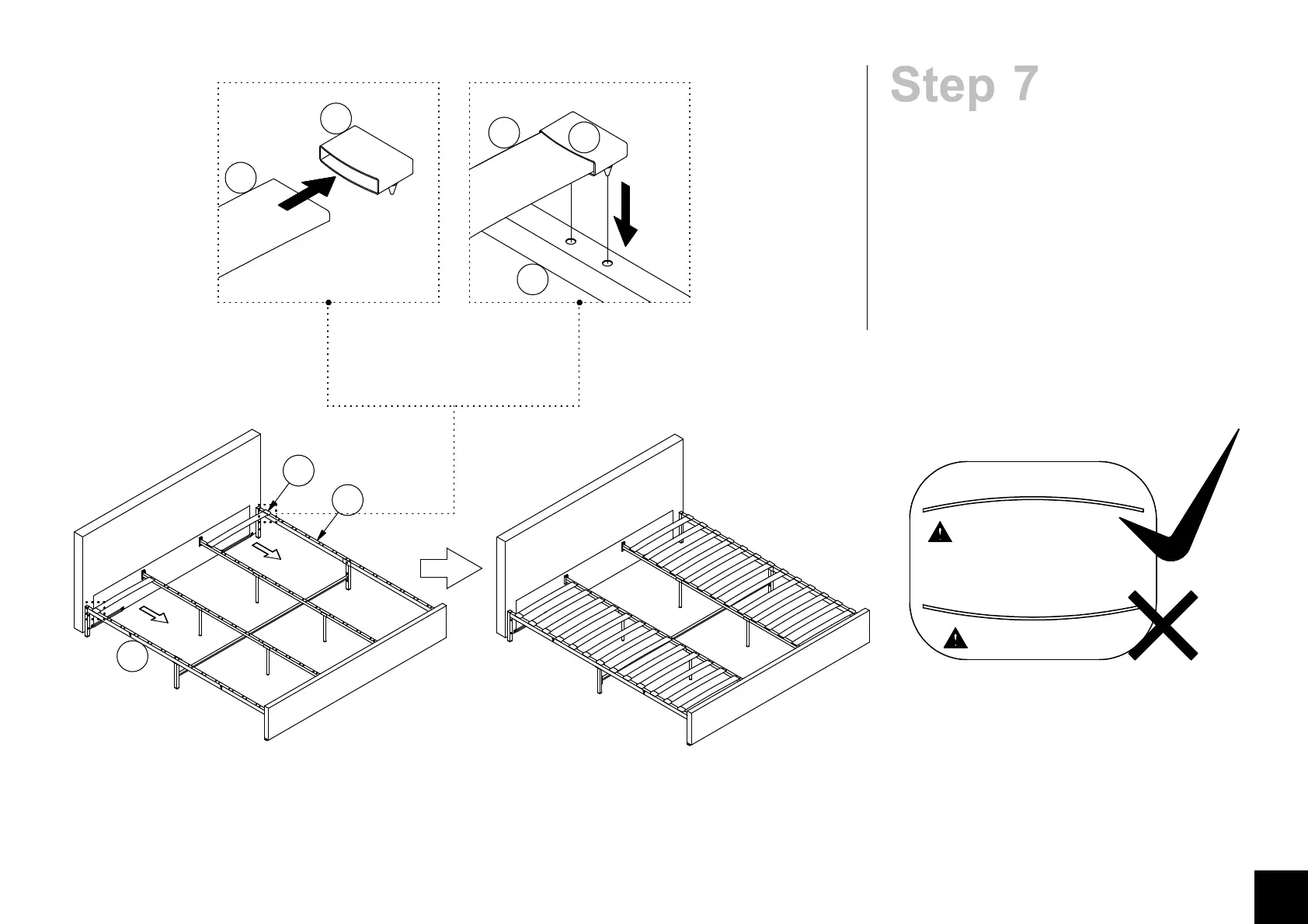 Step 7