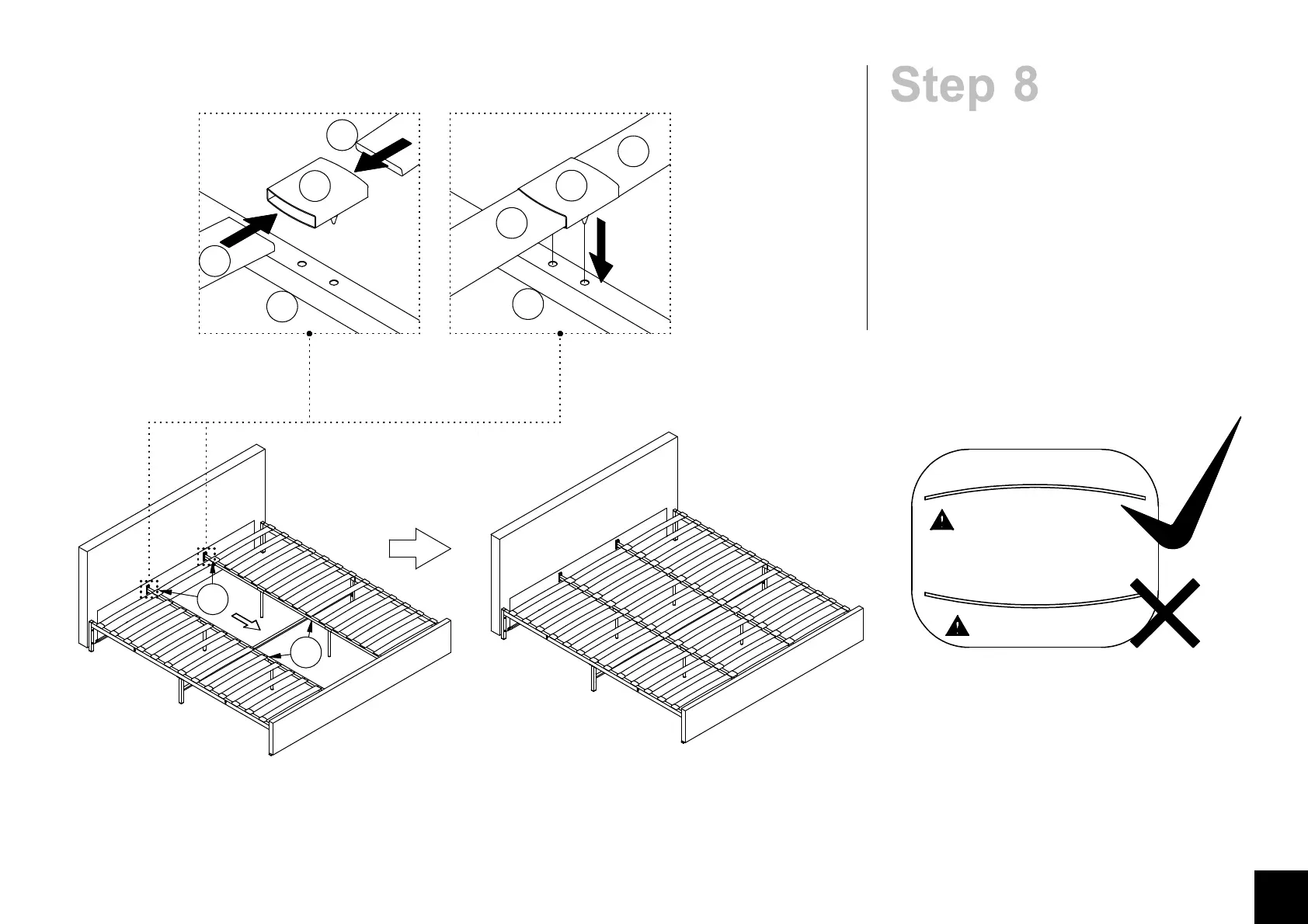 Step 8