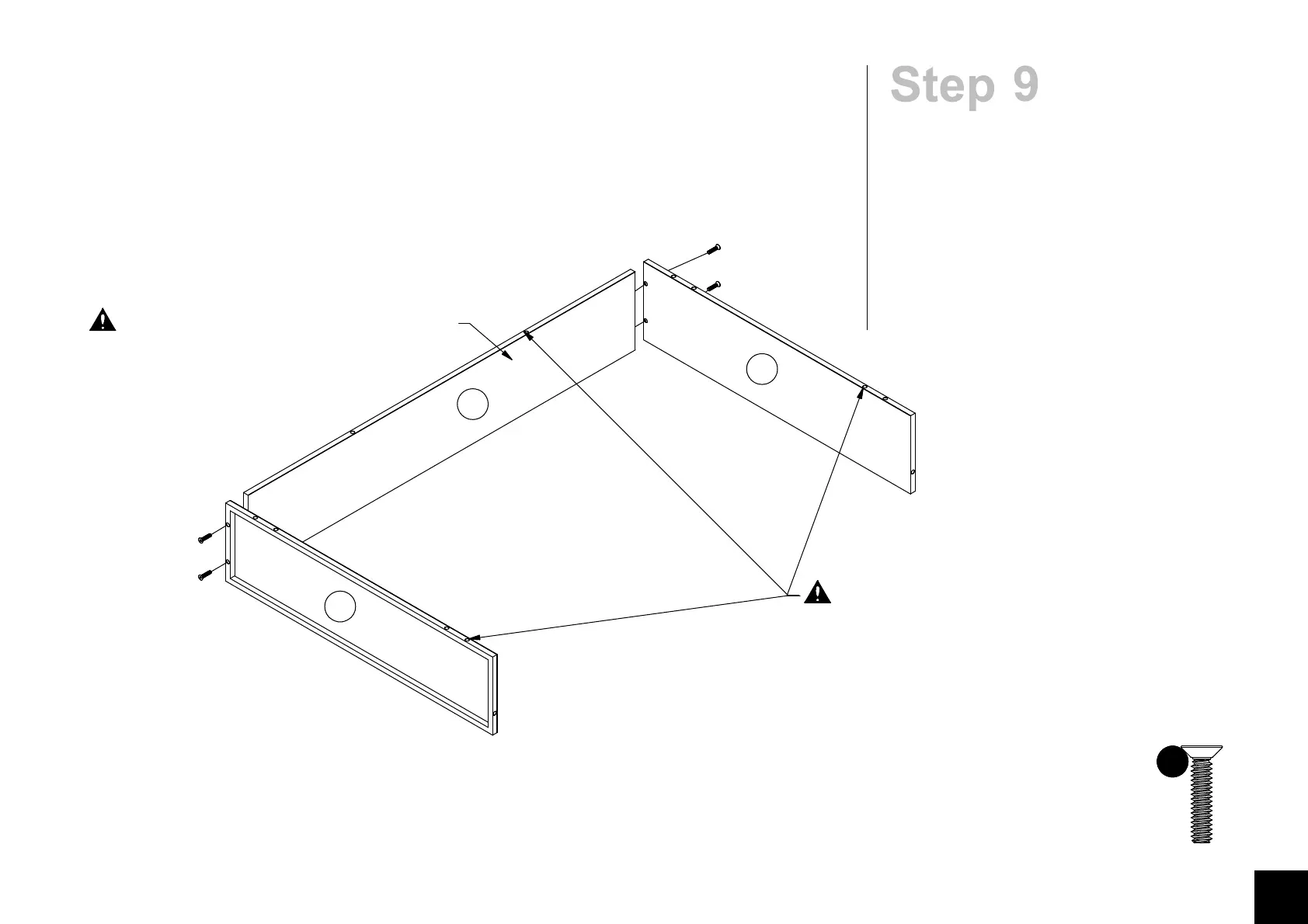 Step 9