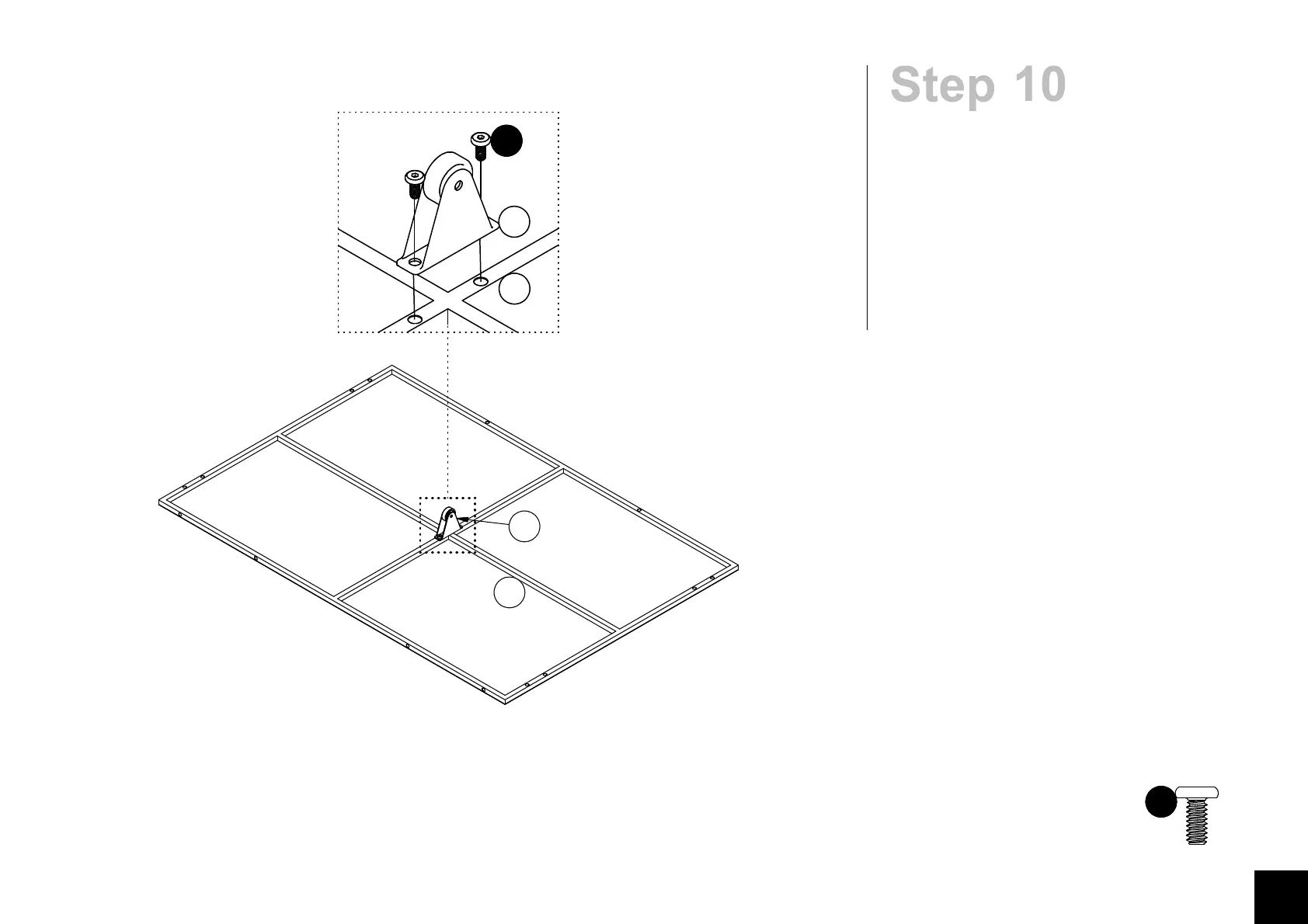 Step 10