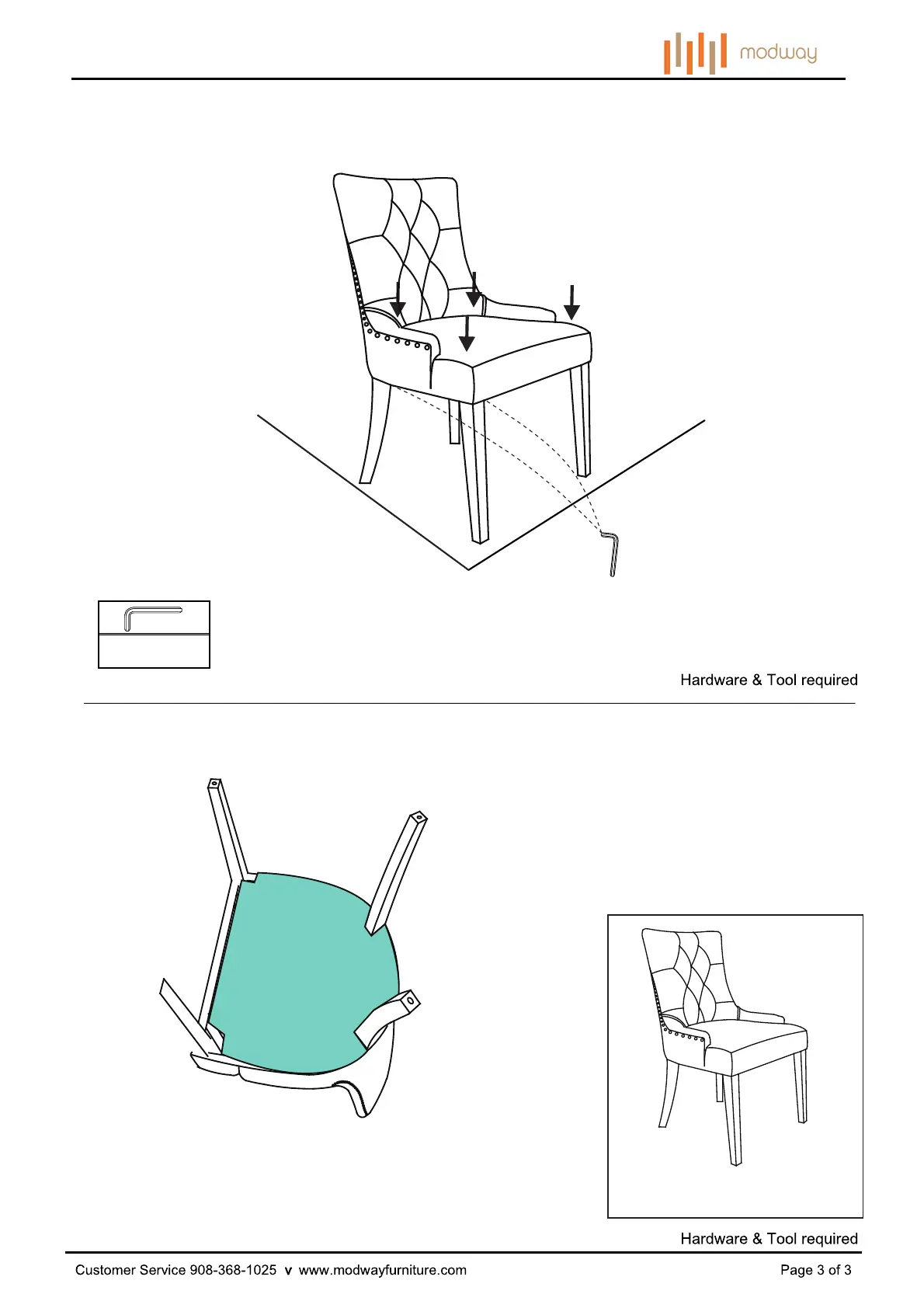 modway

Hardware & Tool required

Hardware & Tool required

Customer Service 908-368-1025 v www.modwayfurniture.com

Page 3 of 3