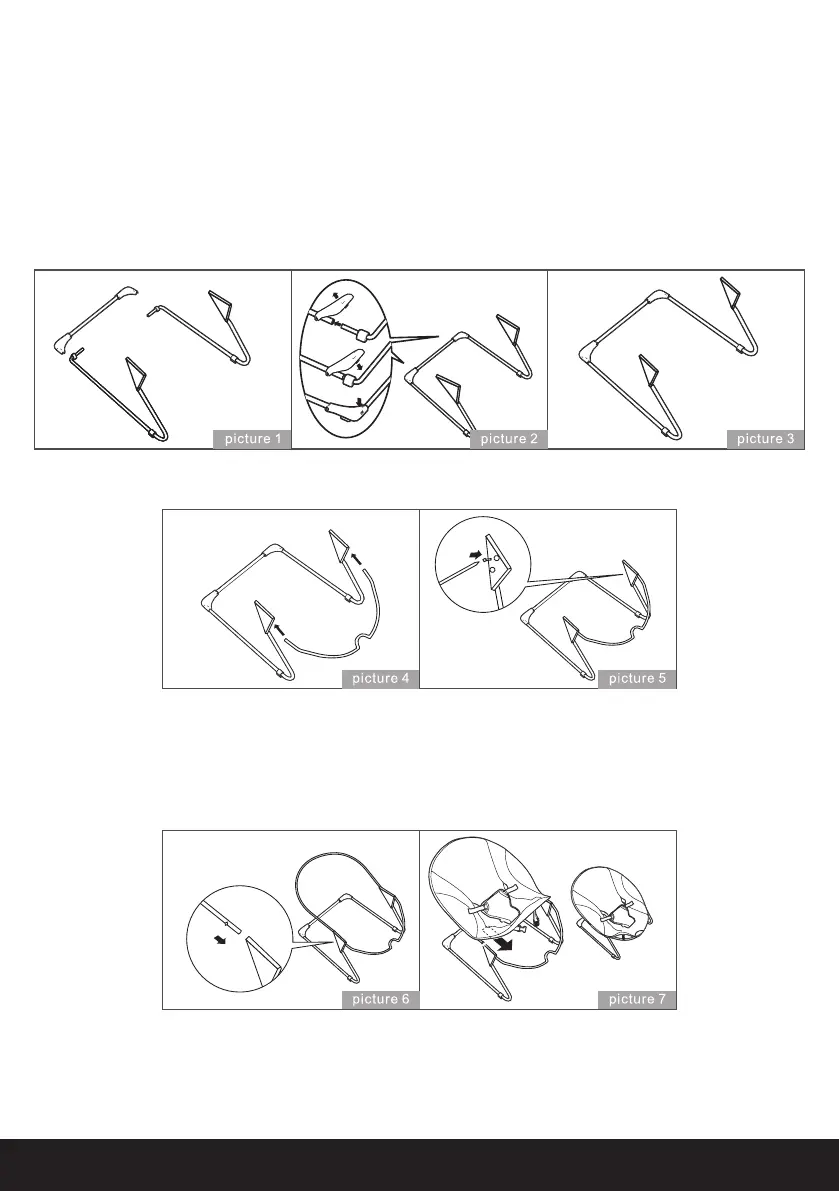 picture 1

picture 2

picture 3

picture 4

picture 5

picture 6

picture 7