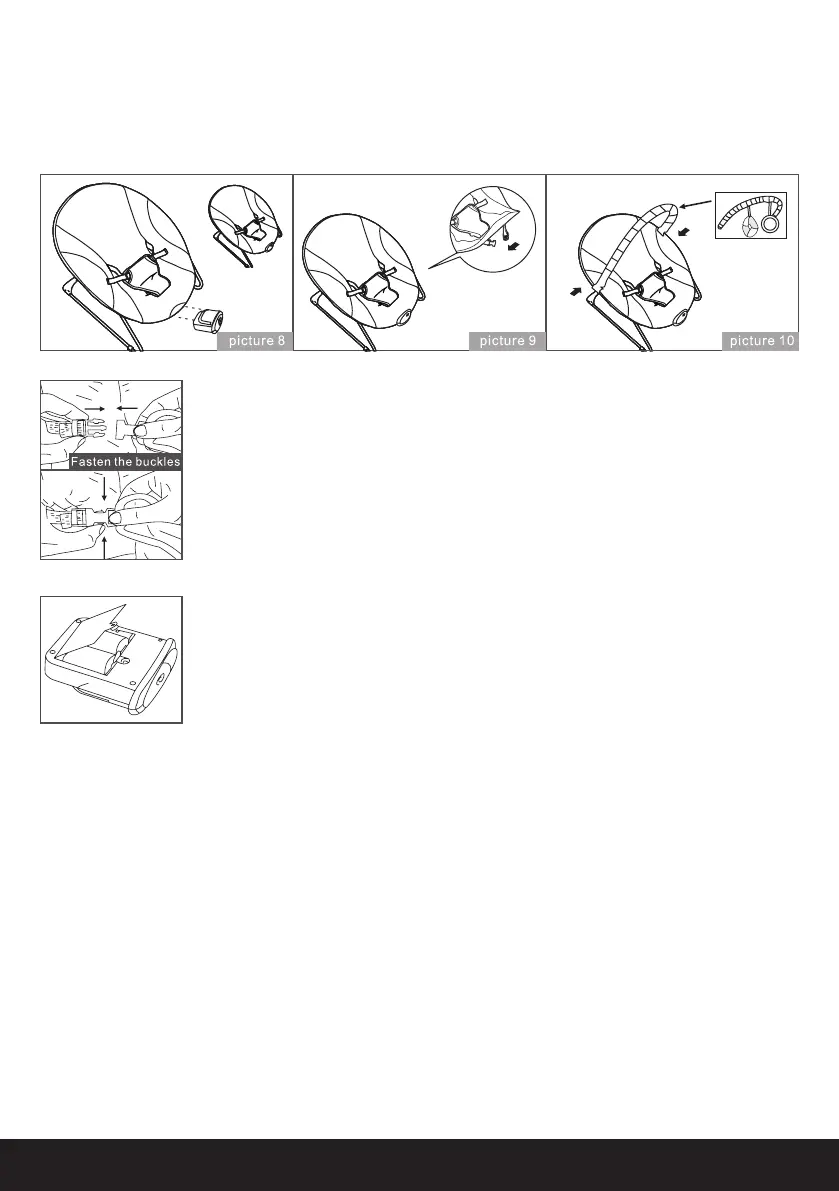 picture 8

picture 9

picture 10

Fasten the buckles