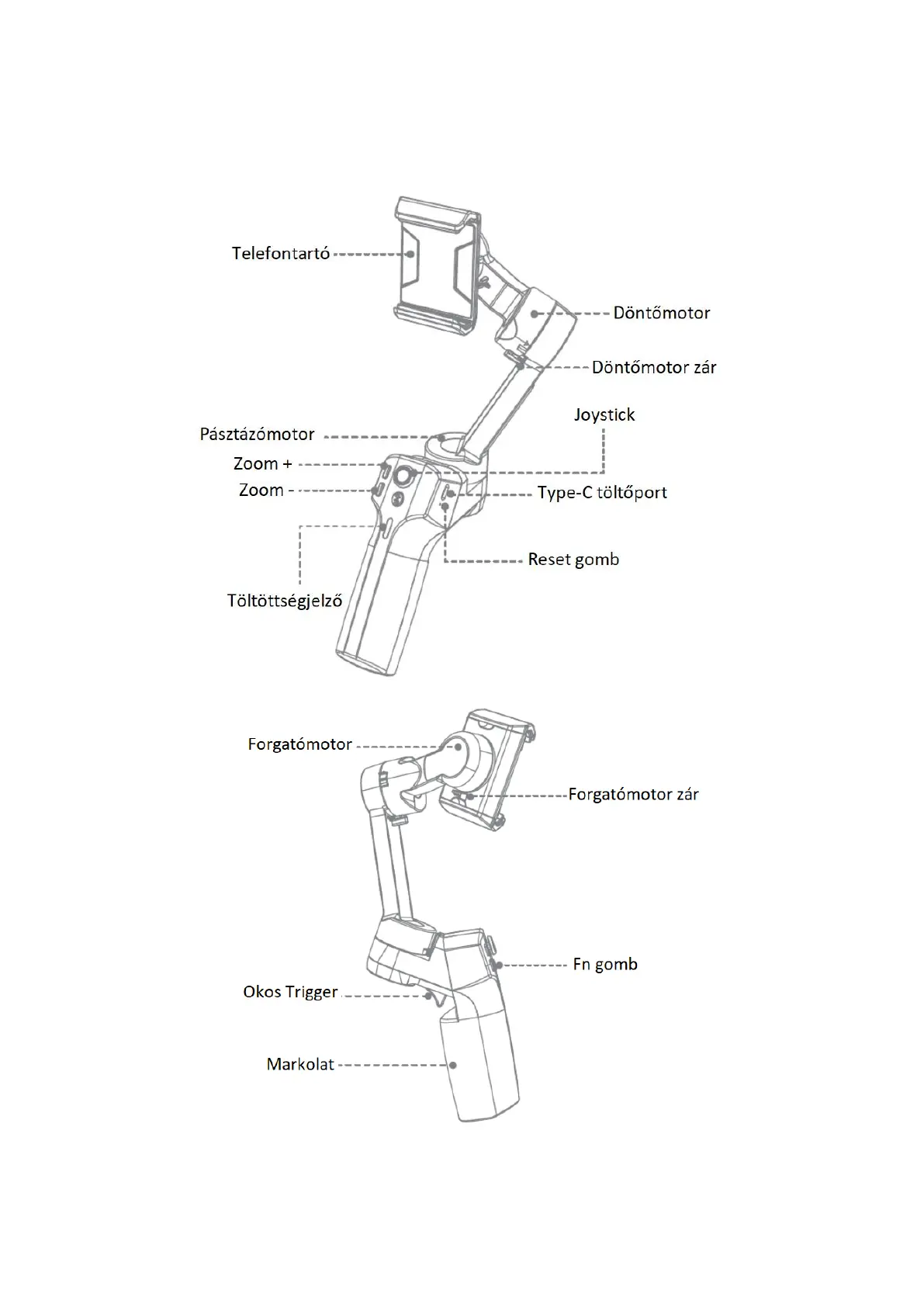 Telefontartó

Döntőmotor

Döntőmotor zár

Joystick

Pásztázómotor

Zoom +

Zoom -

Type-C töltőport

Reset gomb

Töltöttségjelző

Forgatómotor

Forgatómotor zár

Fn gomb

Okos Trigger

Markolat