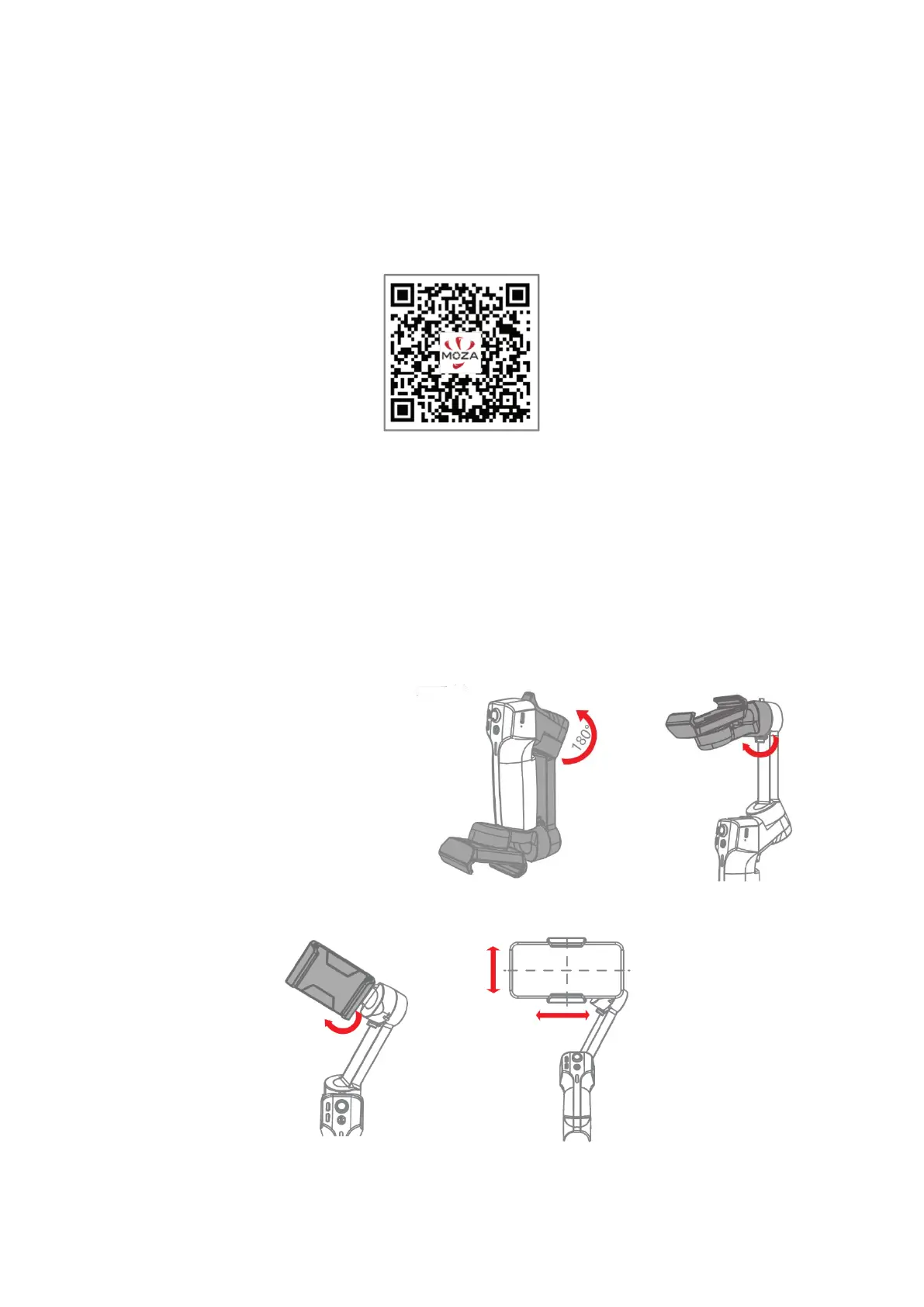 MOZA

180°