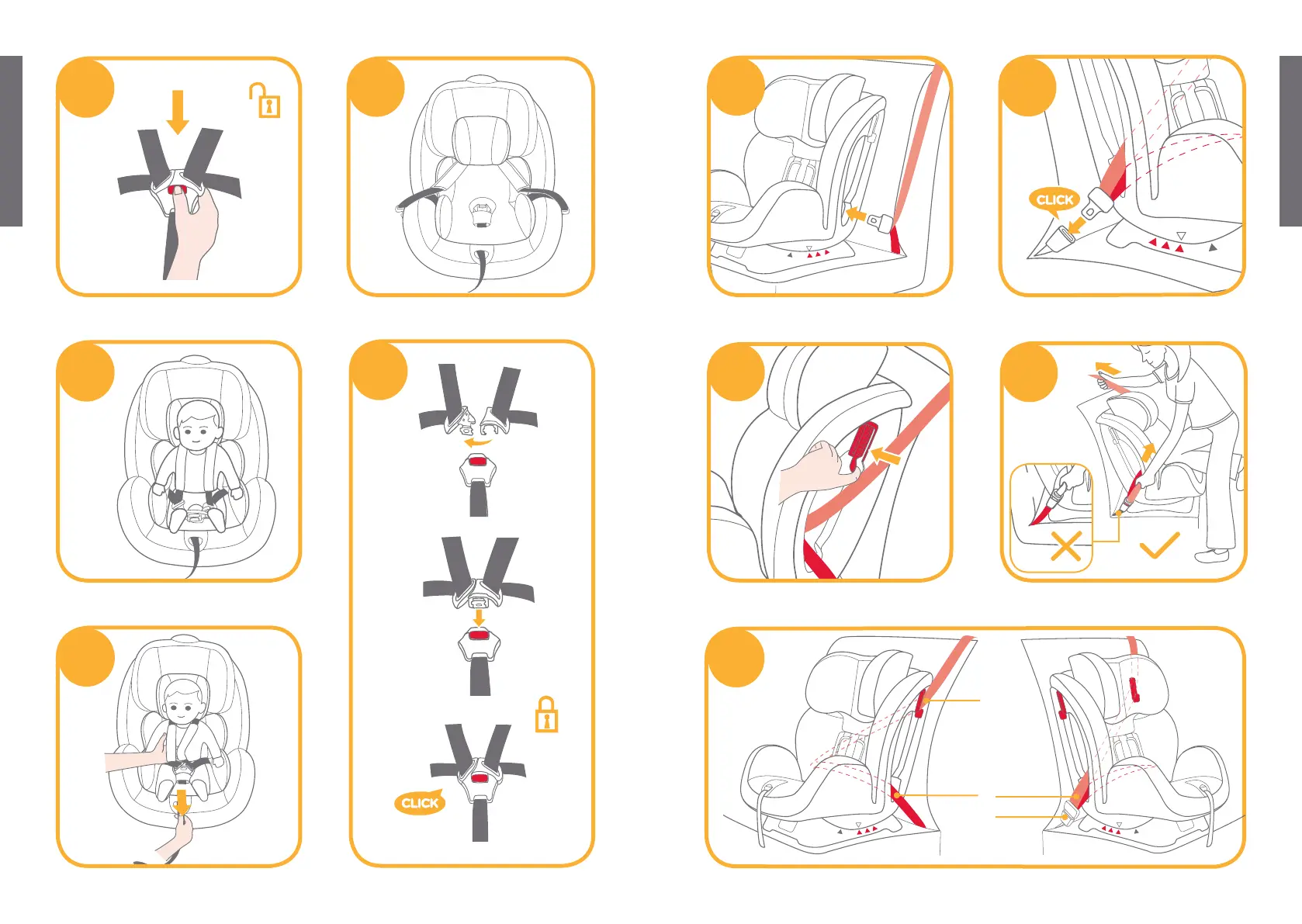 CLICK

CLICK