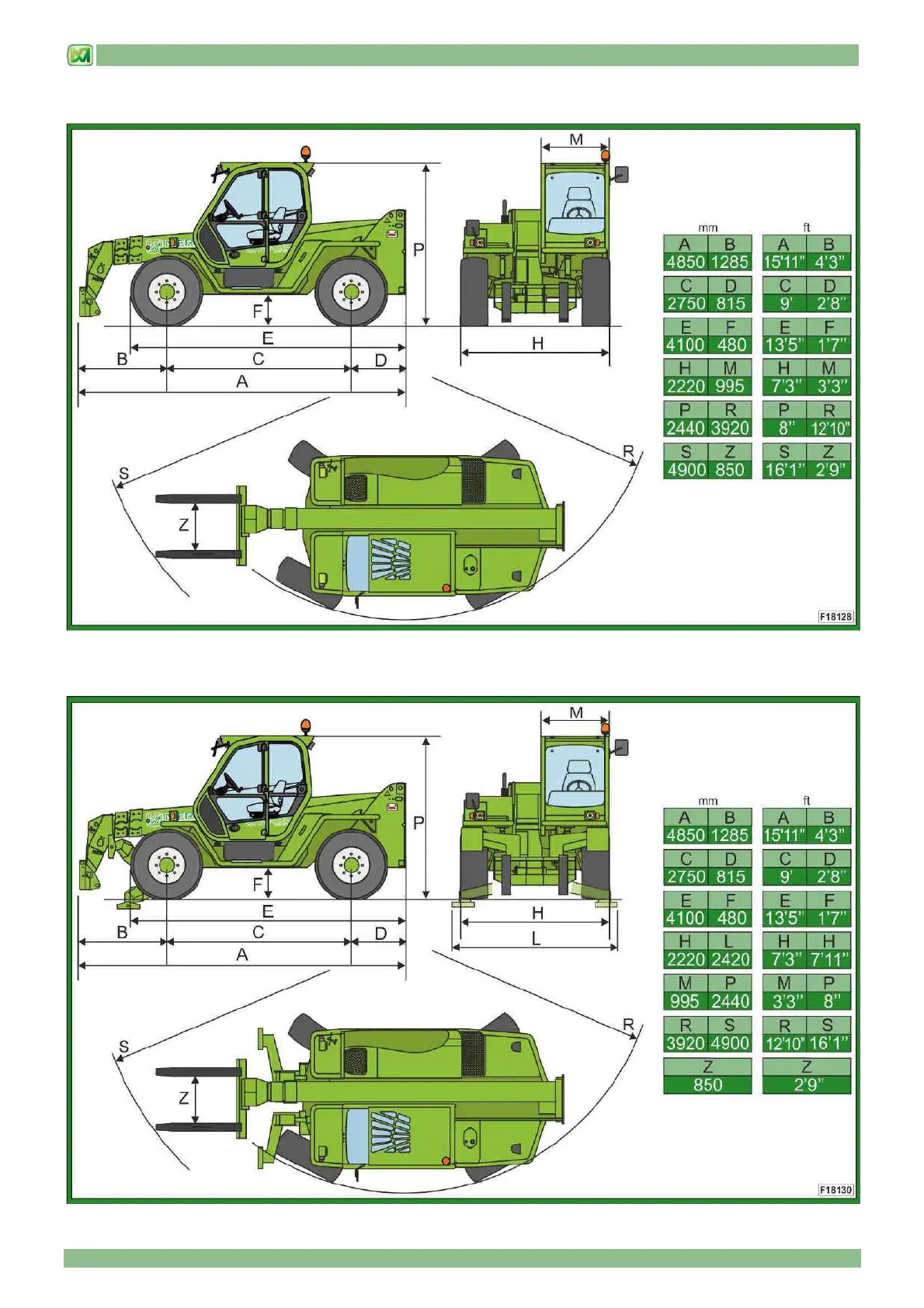 M

P

F

E

B C D

A

H

R

S

Z

mm

| A | B |
|---|---|
| 4850 | 1285 |
| C | D |
| 2750 | 815 |
| E | F |
| 4100 | 480 |
| H | M |
| 2220 | 995 |
| P | R |
| 2440 | 3920 |
| S | Z |
| 4900 | 850 |

ft

| A | B |
|---|---|
| 15'11" | 4'3" |
| C | D |
| 9' | 2'8" |
| E | F |
| 13'5" | 1'7" |
| H | M |
| 7'3" | 3'3" |
| P | R |
| 8" | 12'10" |
| S | Z |
| 16'1" | 2'9" |

F18128

M

P

F

E

B C D

A

H

L

R

S

Z

mm

| A | B |
|---|---|
| 4850 | 1285 |
| C | D |
| 2750 | 815 |
| E | F |
| 4100 | 480 |
| H | L |
| 2220 | 2420 |
| M | P |
| 995 | 2440 |
| R | S |
| 3920 | 4900 |
| Z | |
| 850 | |

ft

| A | B |
|---|---|
| 15'11" | 4'3" |
| C | D |
| 9' | 2'8" |
| E | F |
| 13'5" | 1'7" |
| H | H |
| 7'3" | 7'11" |
| M | P |
| 3'3" | 8" |
| R | S |
| 12'10" | 16'1" |
| Z | |
| 2'9" | |

F18130