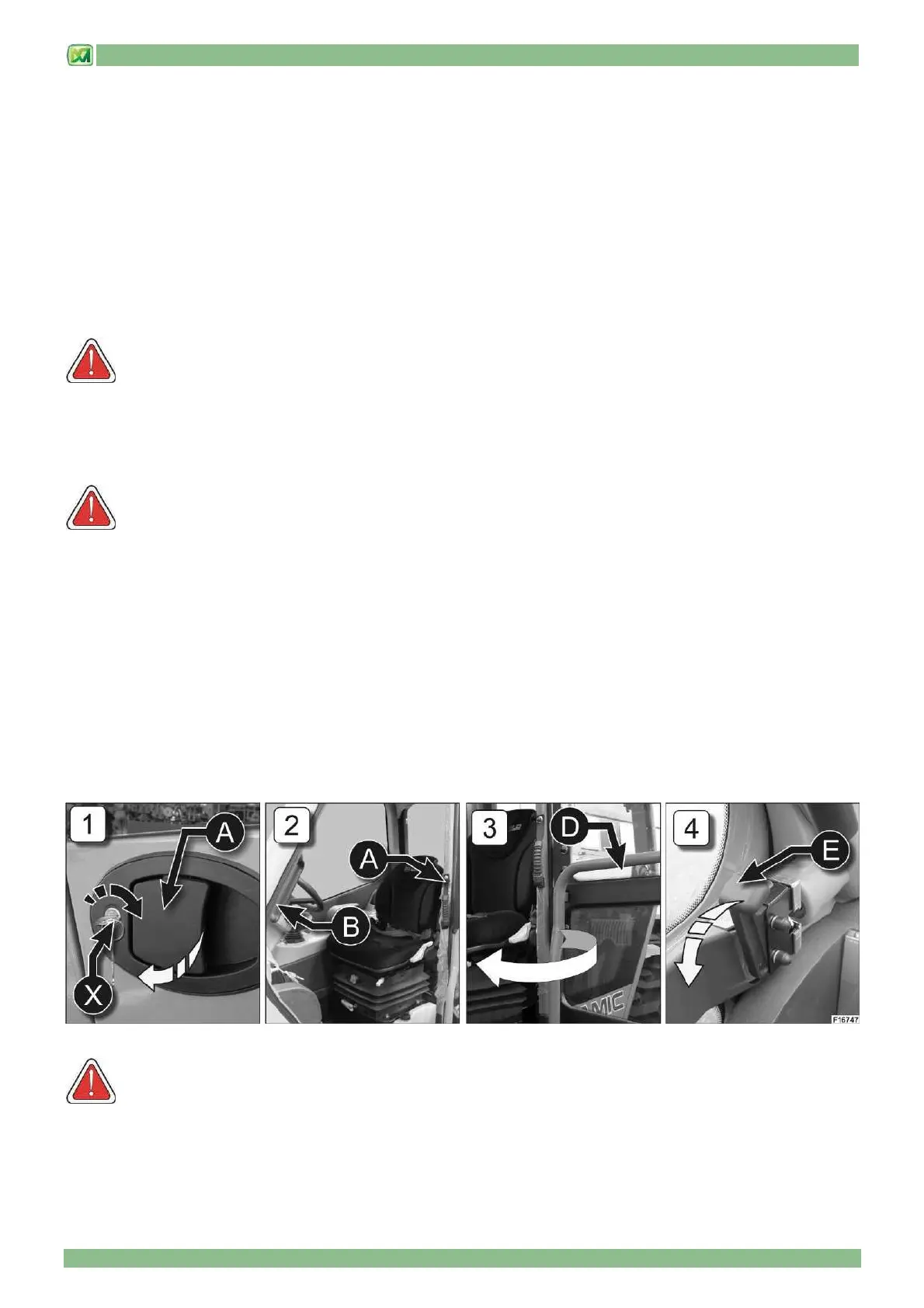 1

A

X

2

A

B

3

D

4

E

F16747