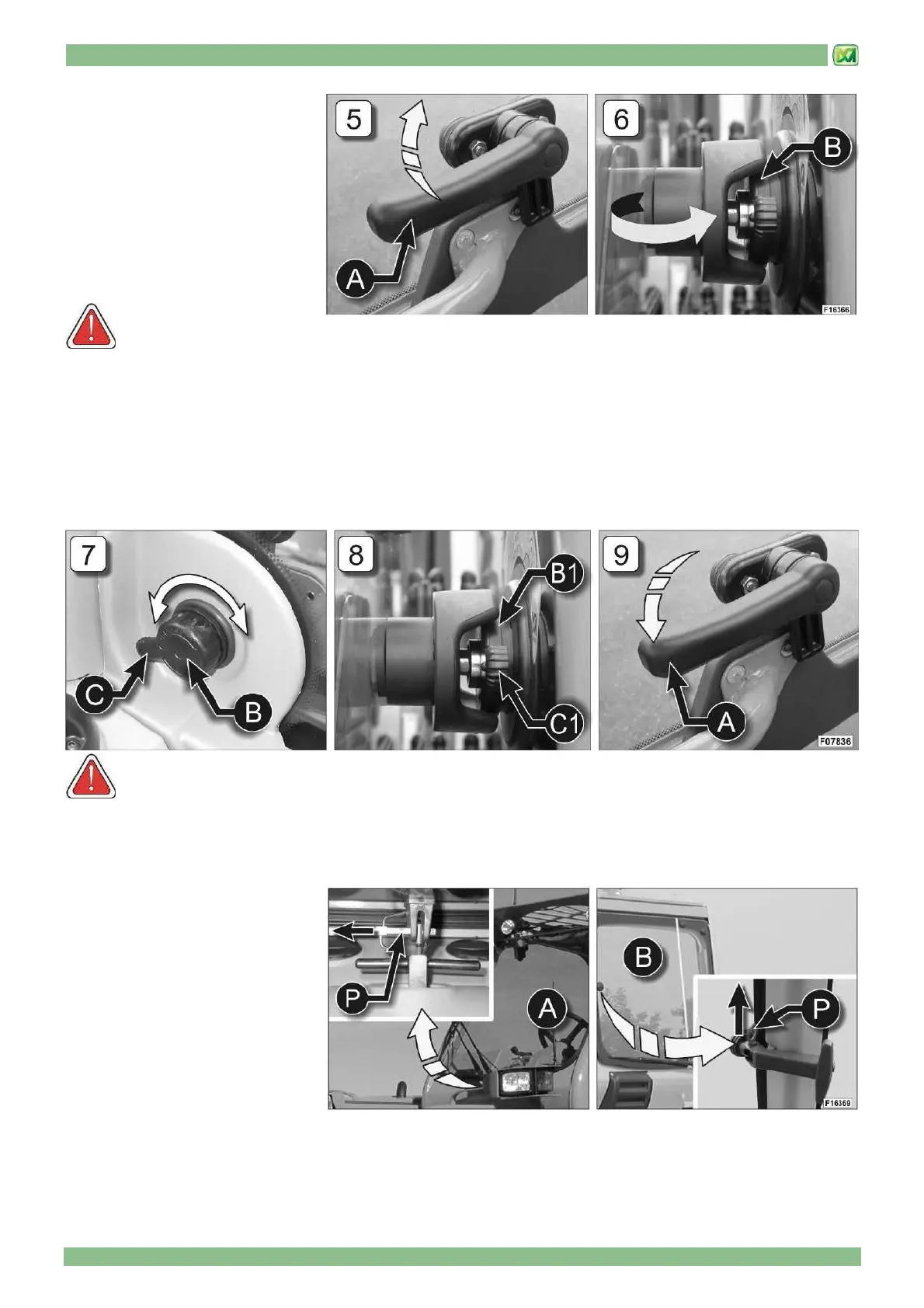 5

A

6

B

F16366

7

C

B

8

B1

C1

9

A

F07836

P

A

B

P

F16369