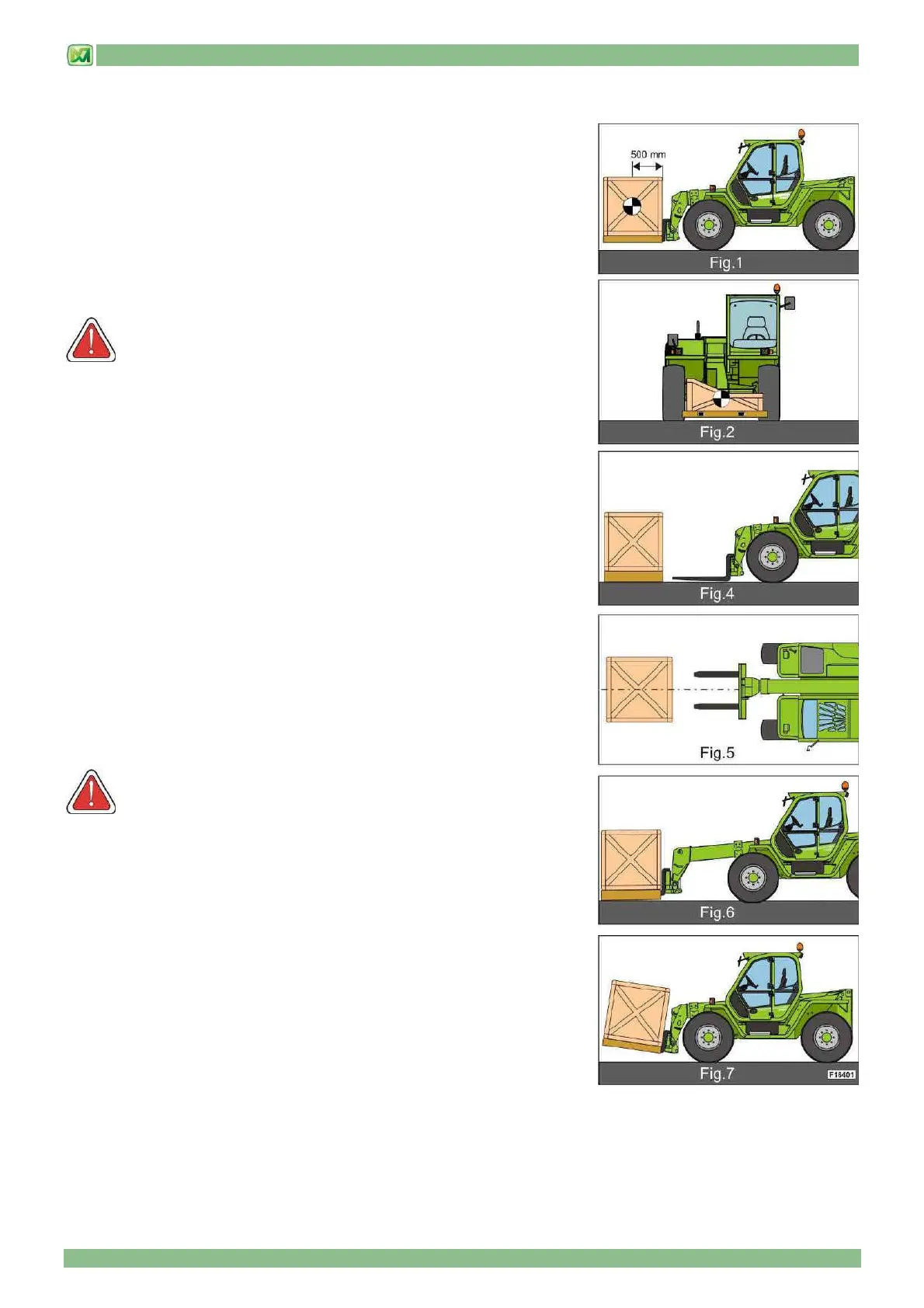 500 mm

Fig.1

Fig.2

Fig.4

Fig.5

Fig.6

Fig.7

F18401