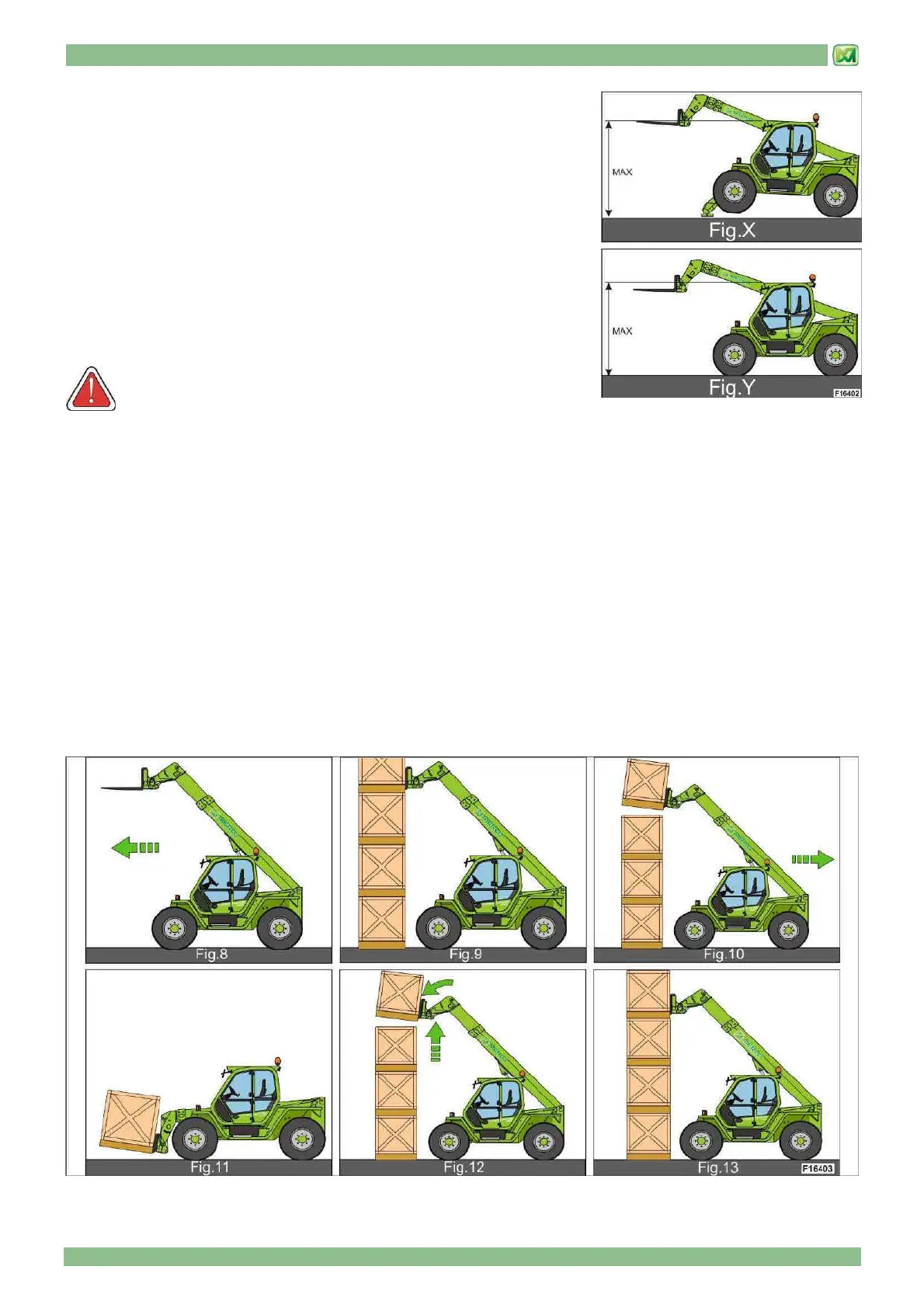 MAX

Fig.X

MAX

Fig.Y

F16402

Fig.8

Fig.9

Fig.10

Fig.11

Fig.12

Fig.13

F16403