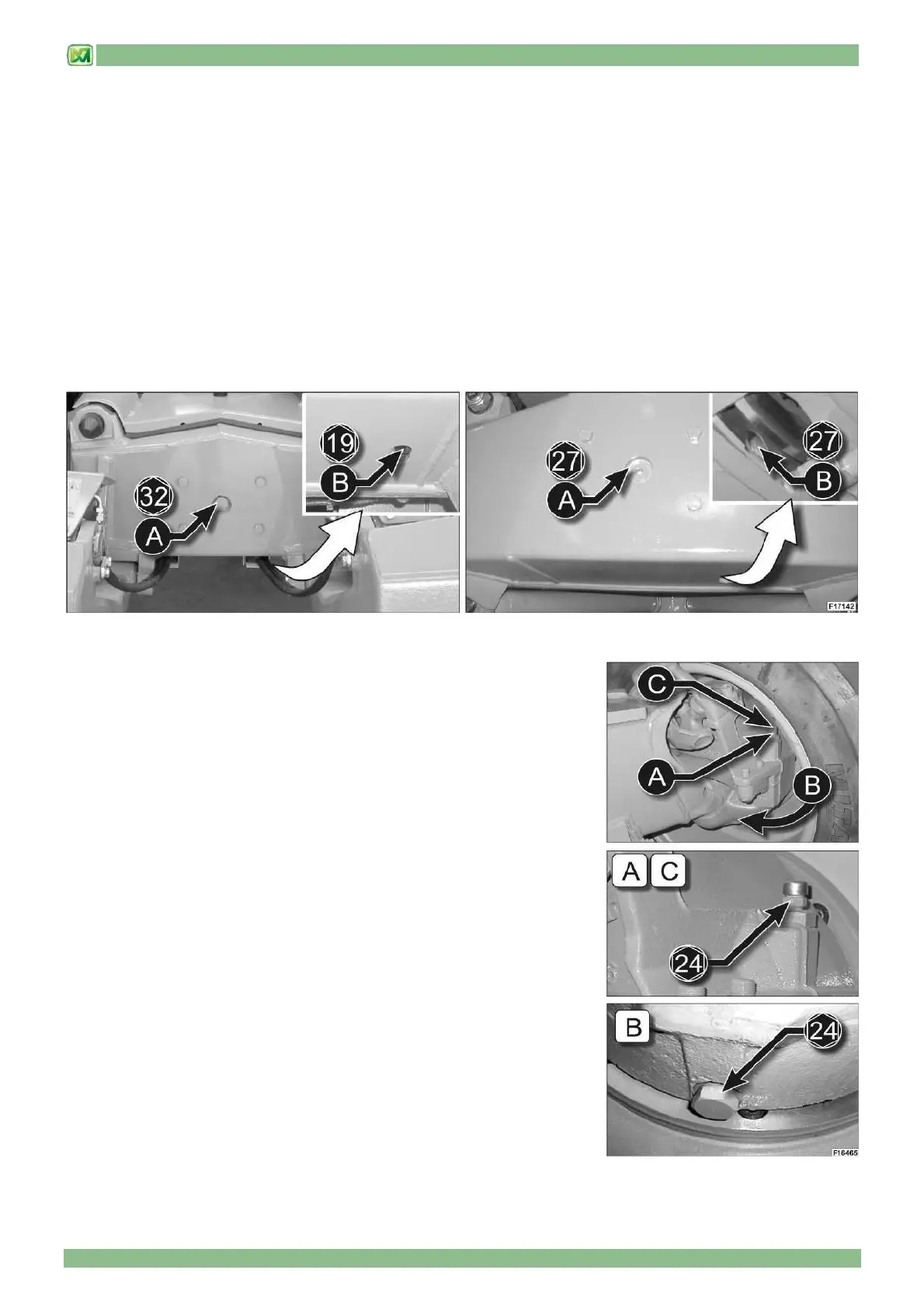 19
B
32
A
27
A
27
B
F17142
C
A
B
A C
24
B
24
F16465