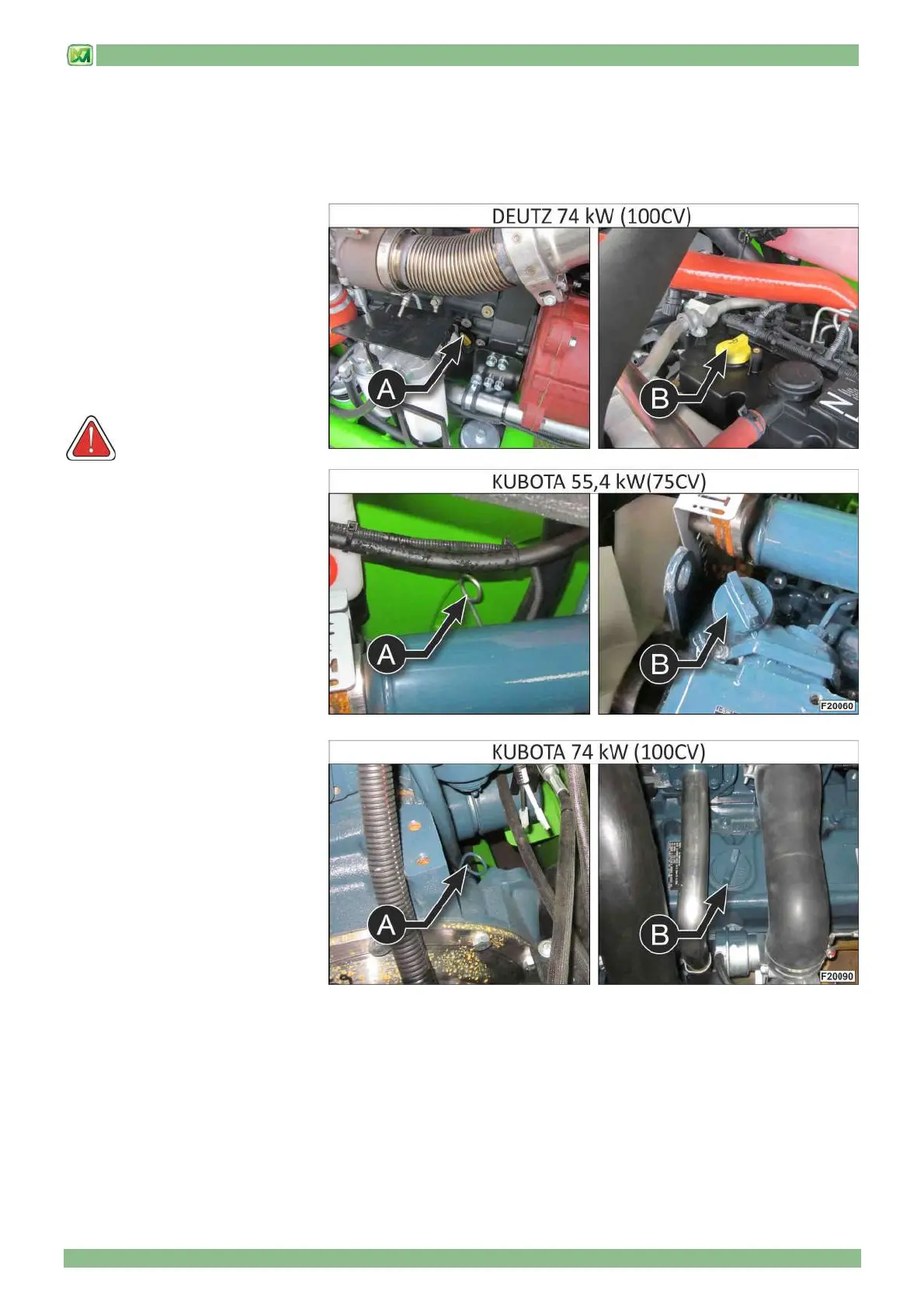 DEUTZ 74 kW (100CV)

A

B

KUBOTA 55,4 kW(75CV)

A

B

F20060

KUBOTA 74 kW (100CV)

A

B

F20090