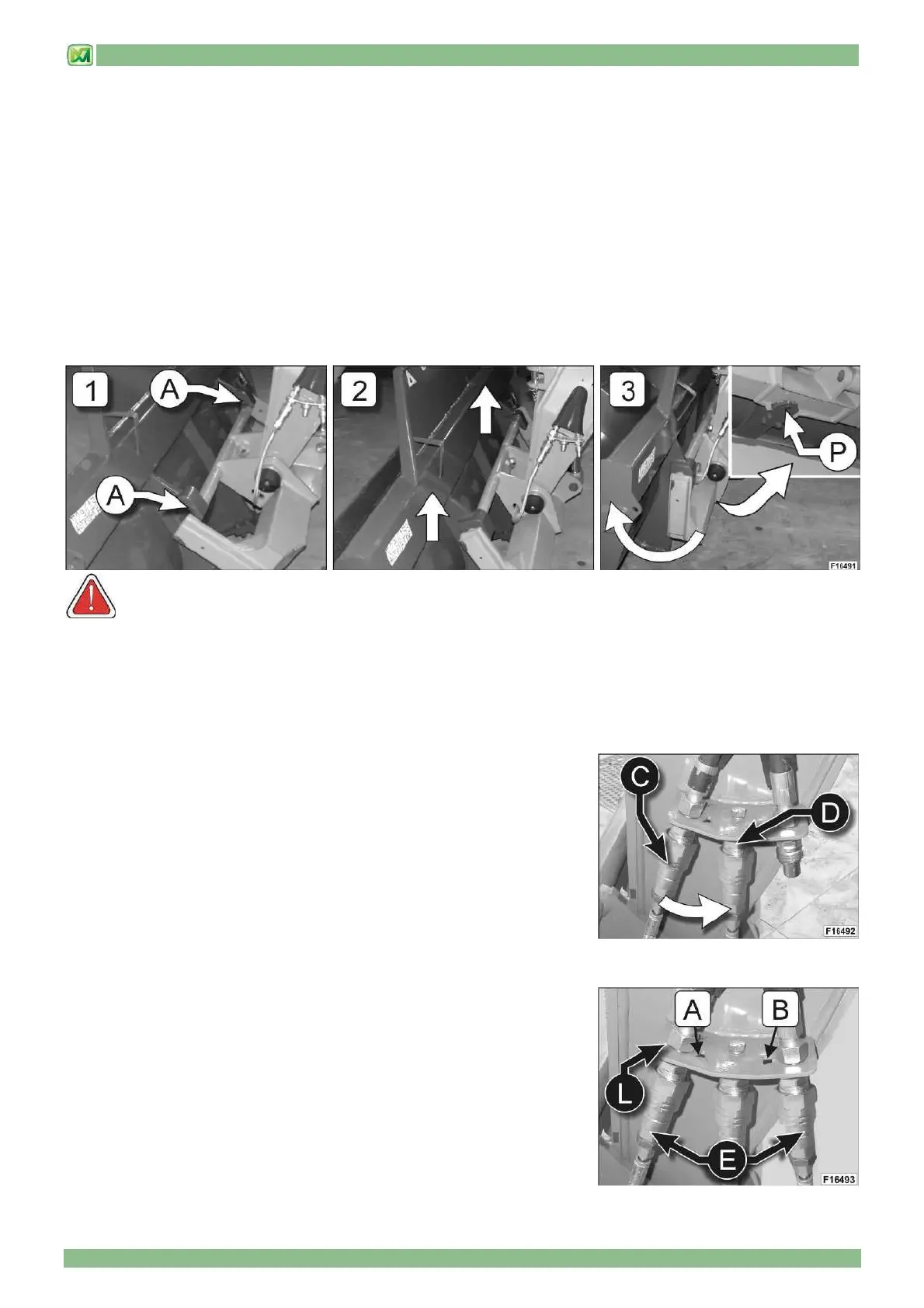 1

A

A

2

3

P

F16491

C

D

F16492

A

B

L

E

F16493