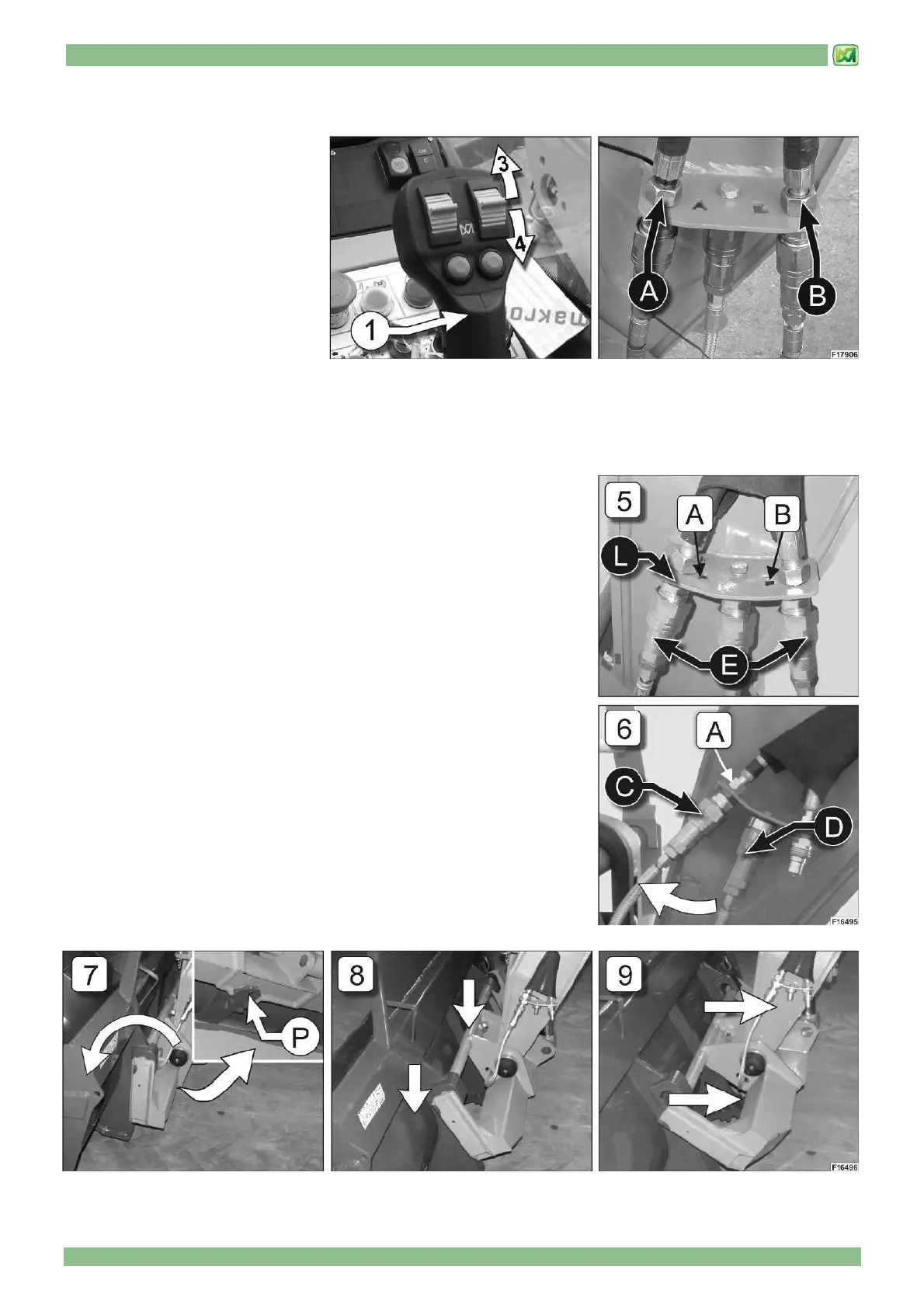 3
4
1
A
B
F17906
5
A
B
L
E
6
A
C
D
F16495
7
P
8
9
F16496