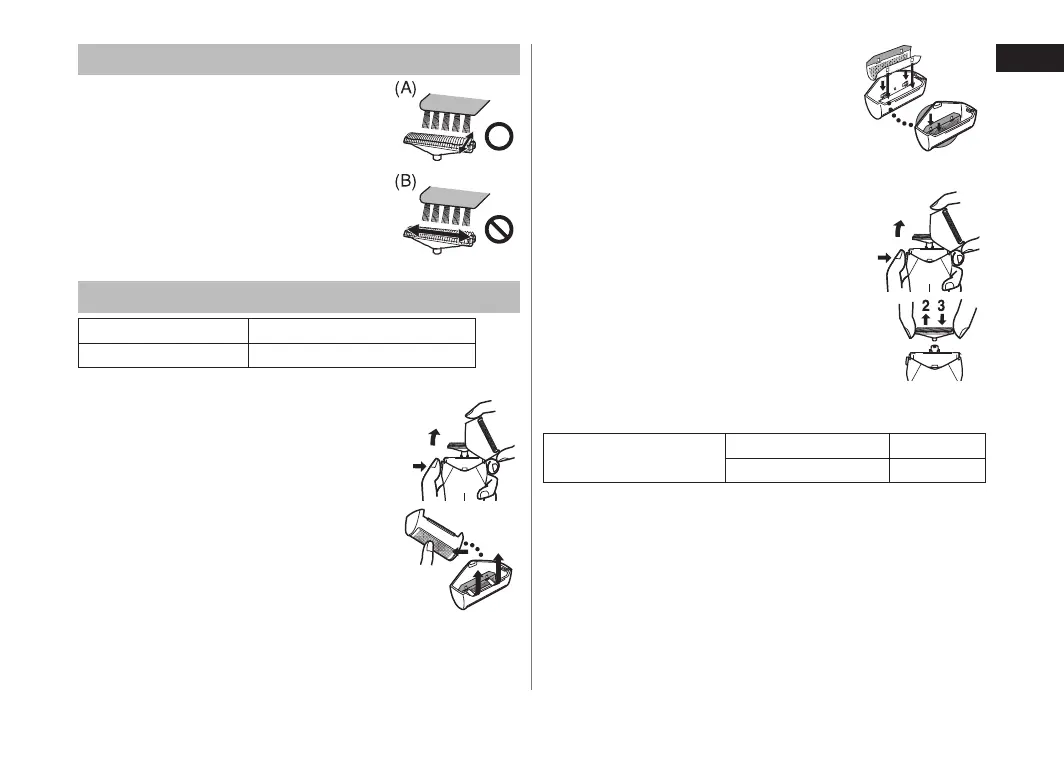 (A)

(B)

2 3