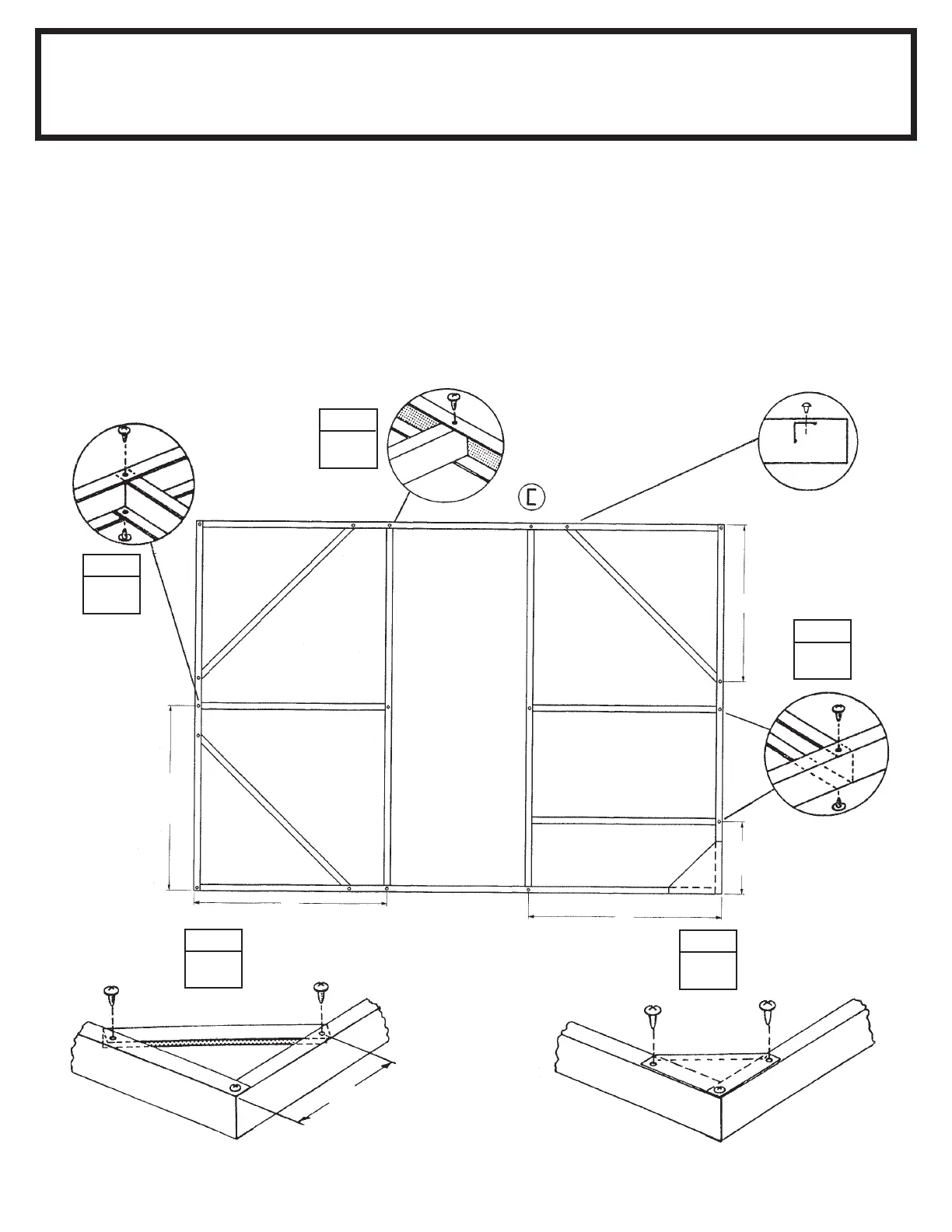 C