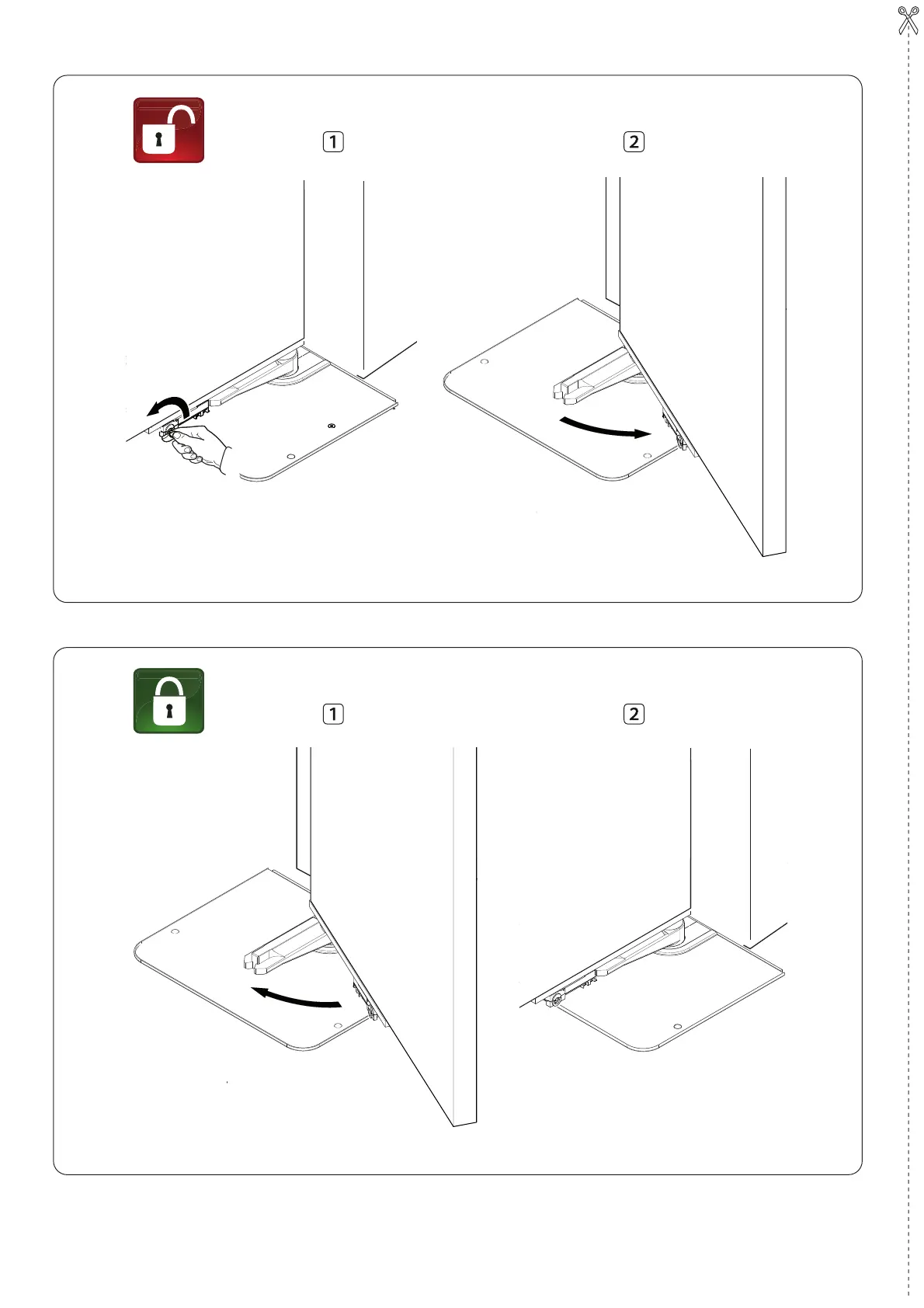 1

2

1

2