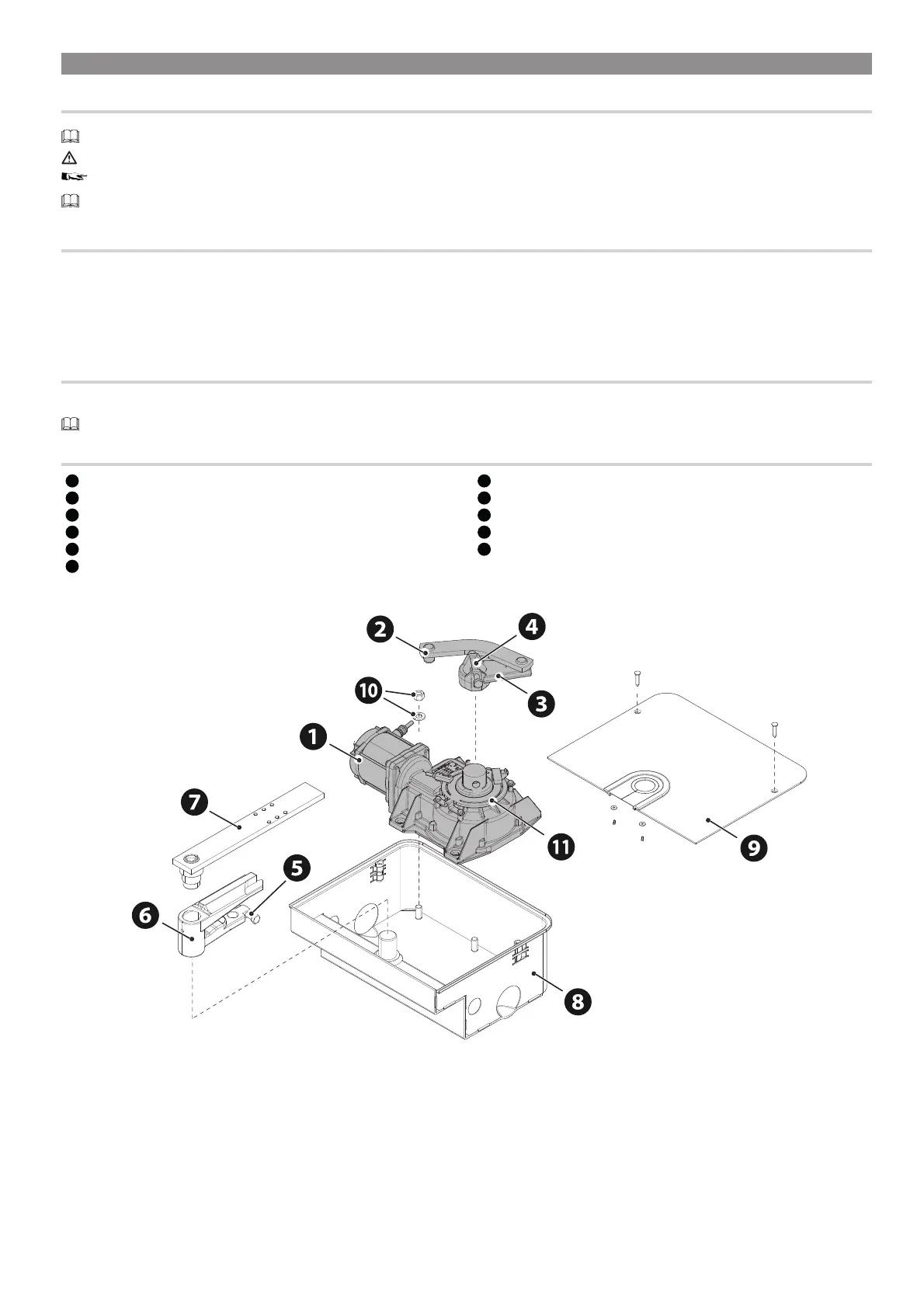 2

4

10

3

1

7

11

9

5

6

8