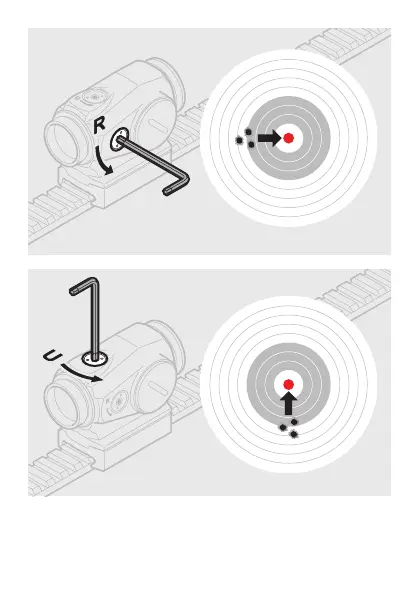 R

U