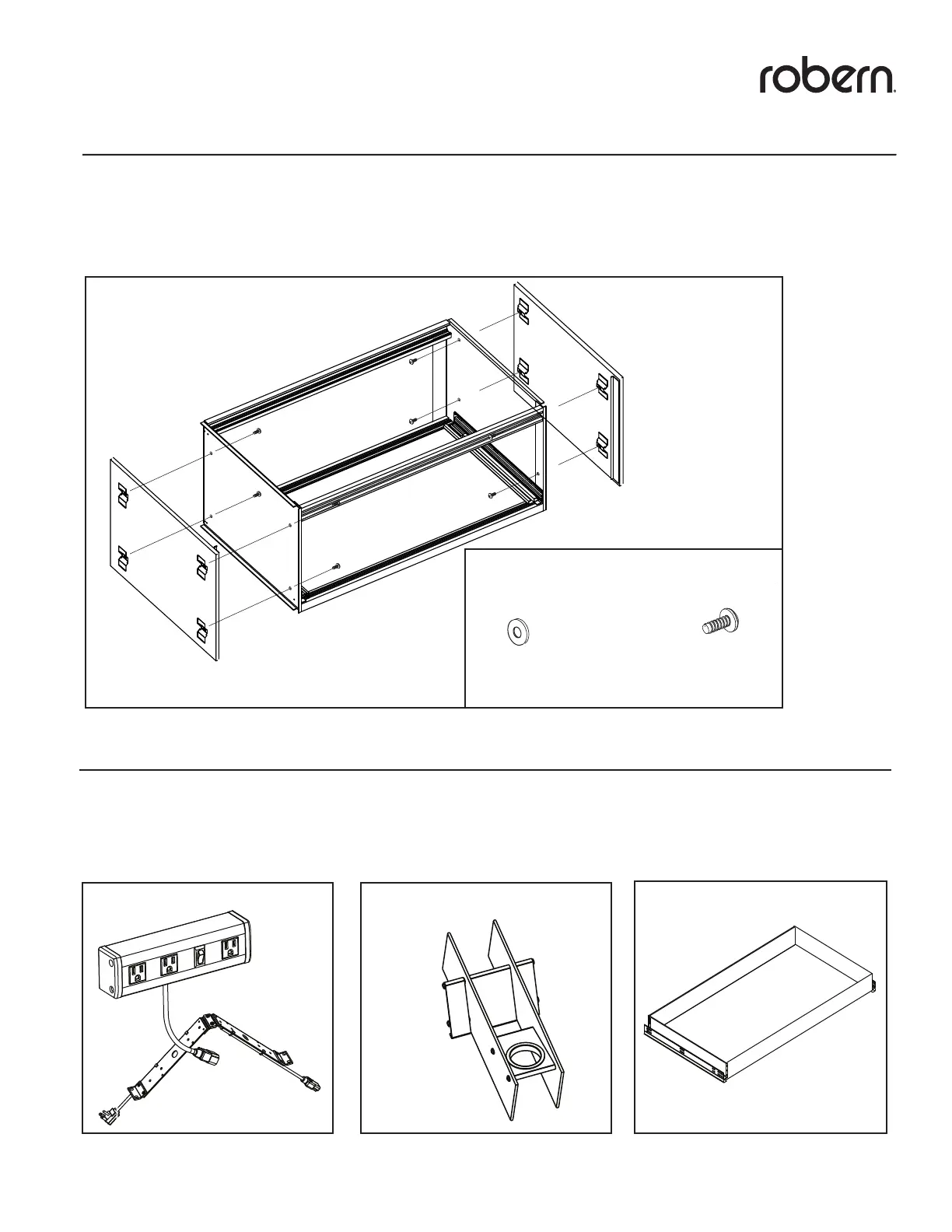 robern.