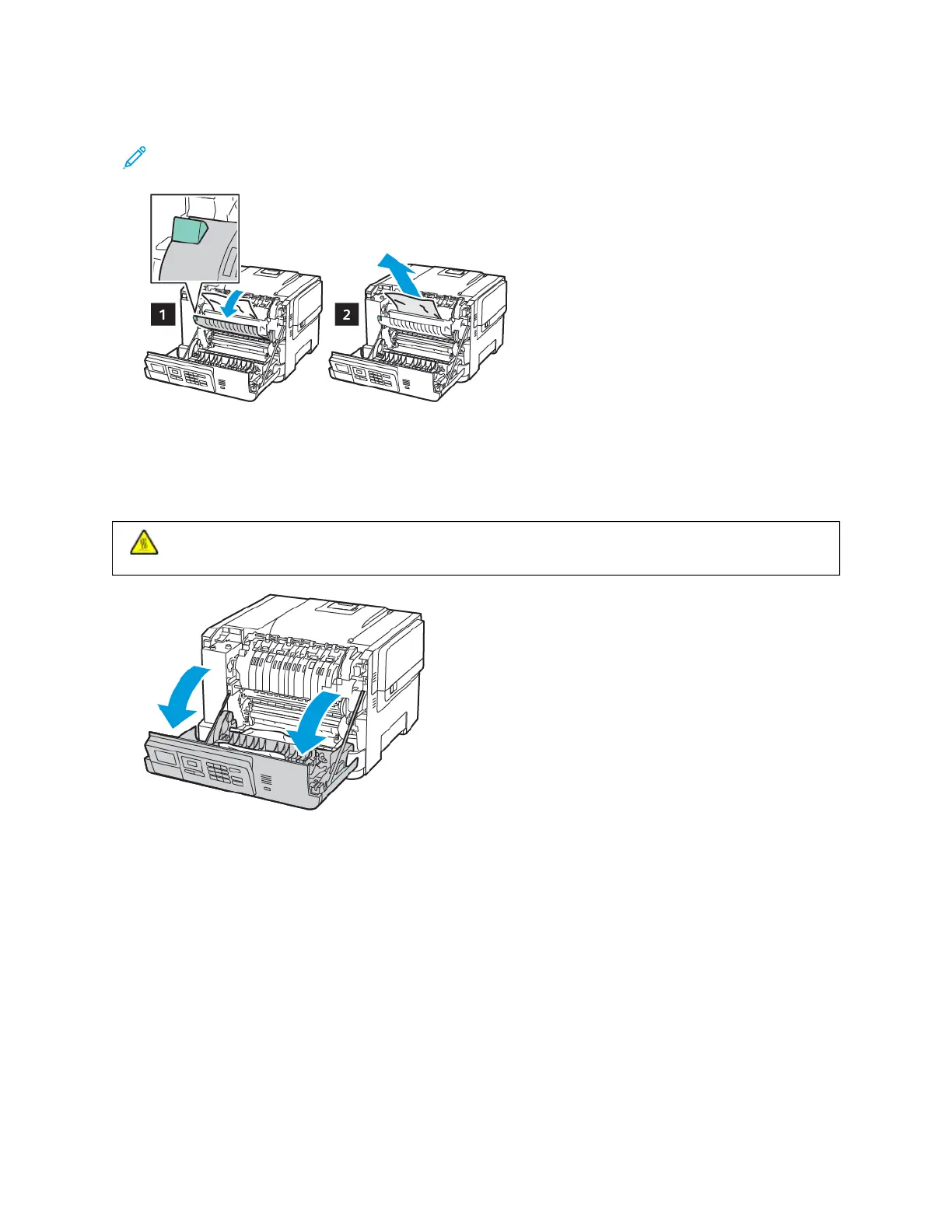 1

2