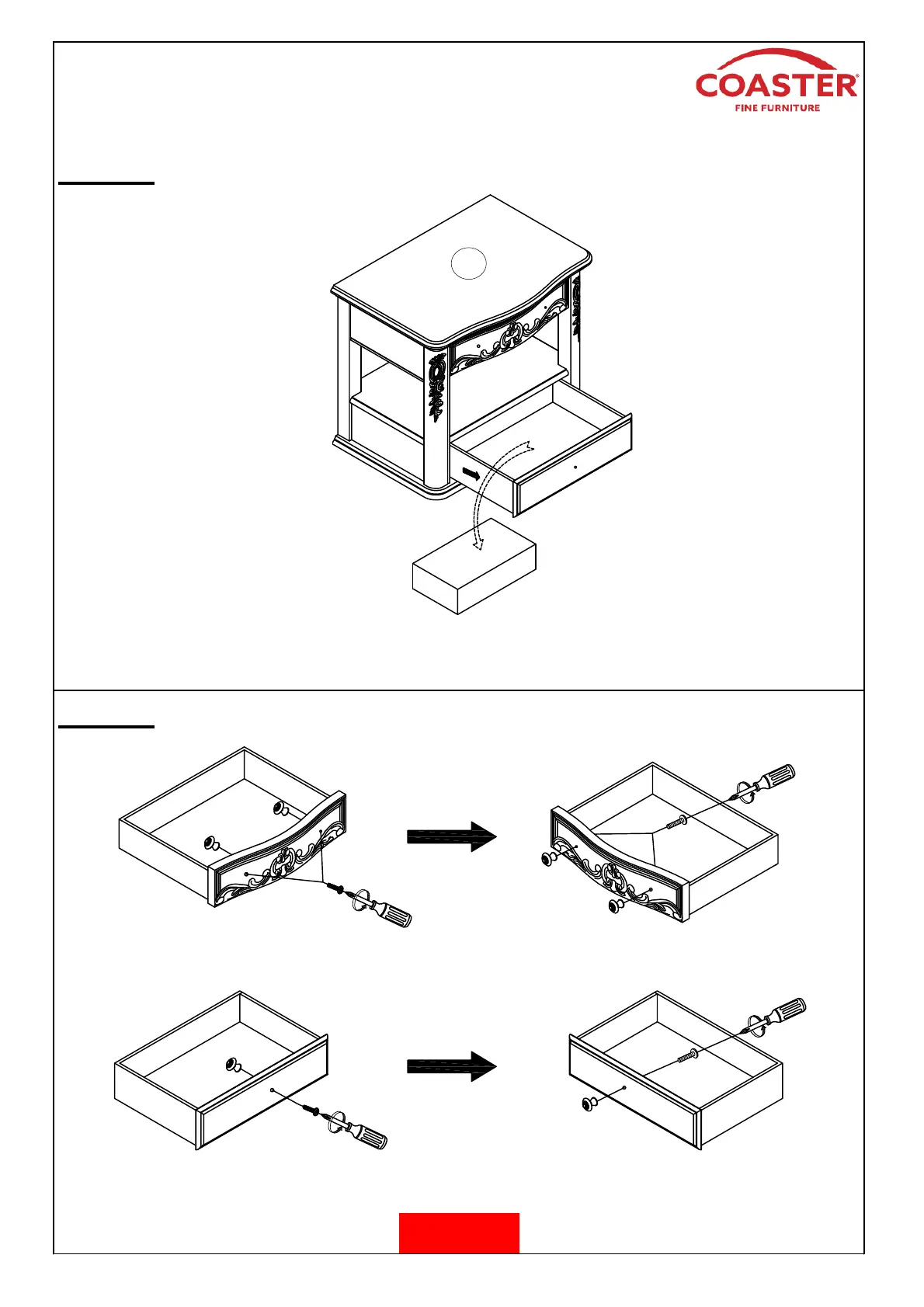 COASTER®
FINE FURNITURE