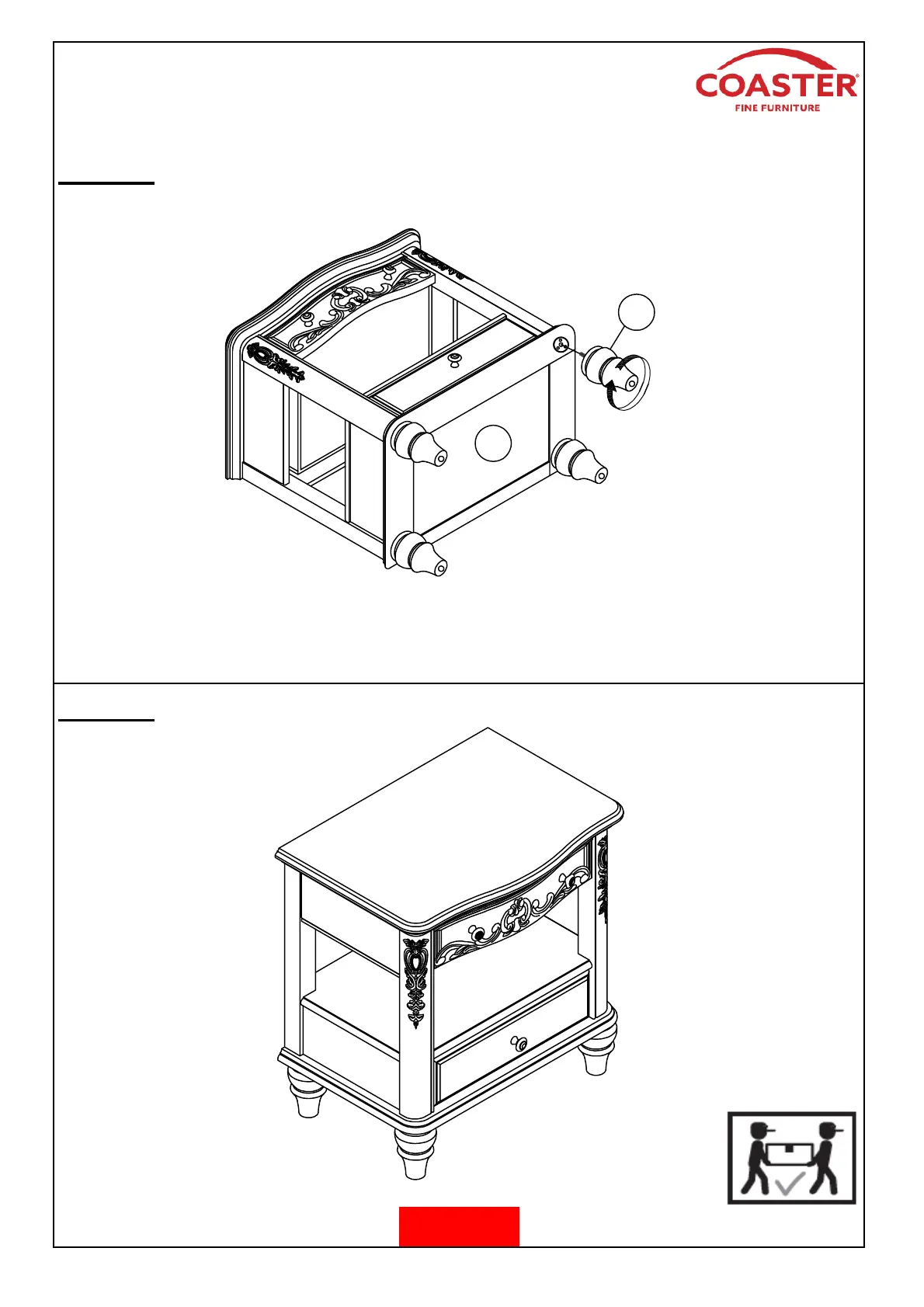 COASTER®
FINE FURNITURE