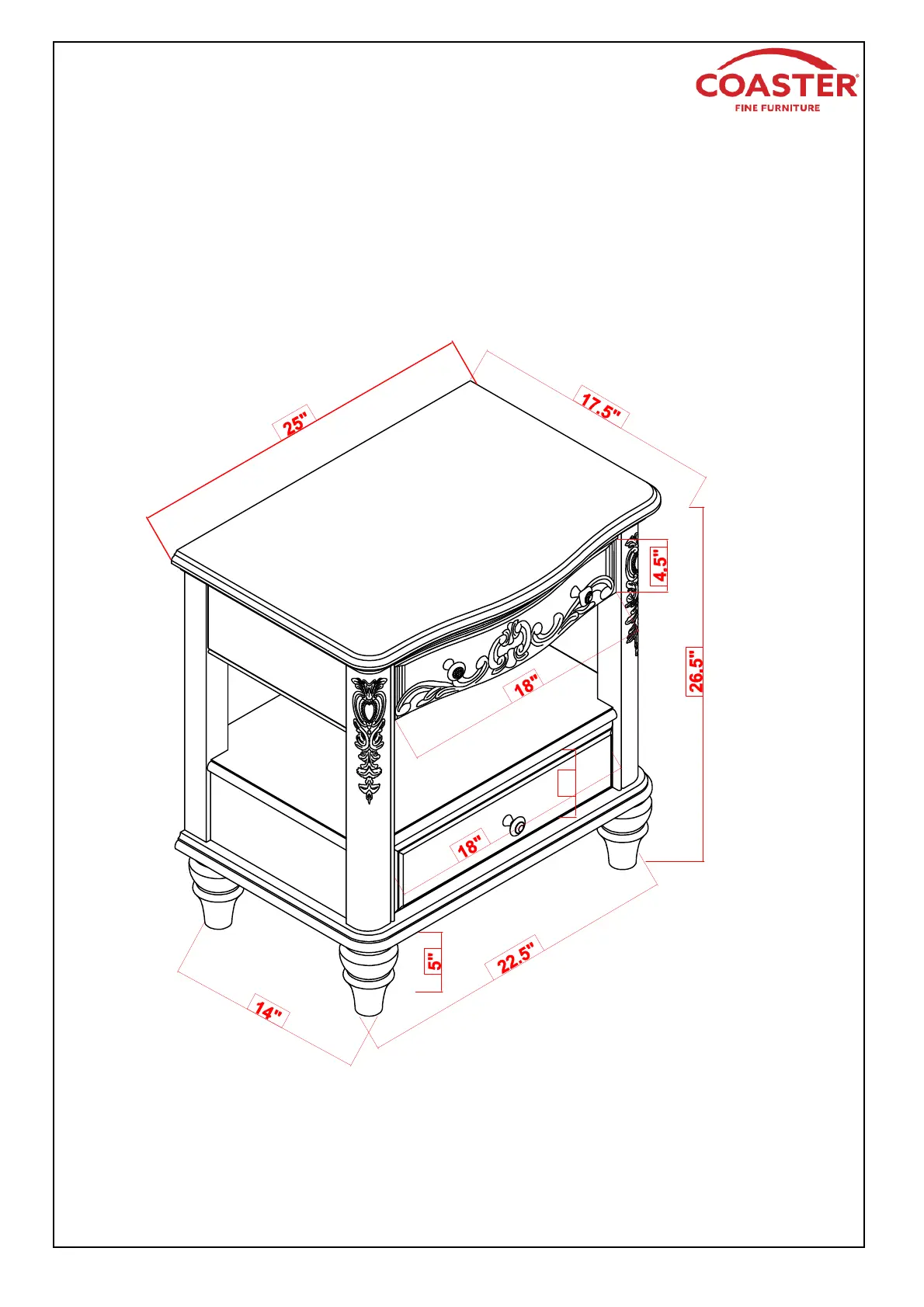 COASTER®
FINE FURNITURE

25"

17.5"

4.5"

26.5"

18"

18"

5"

22.5"

14"