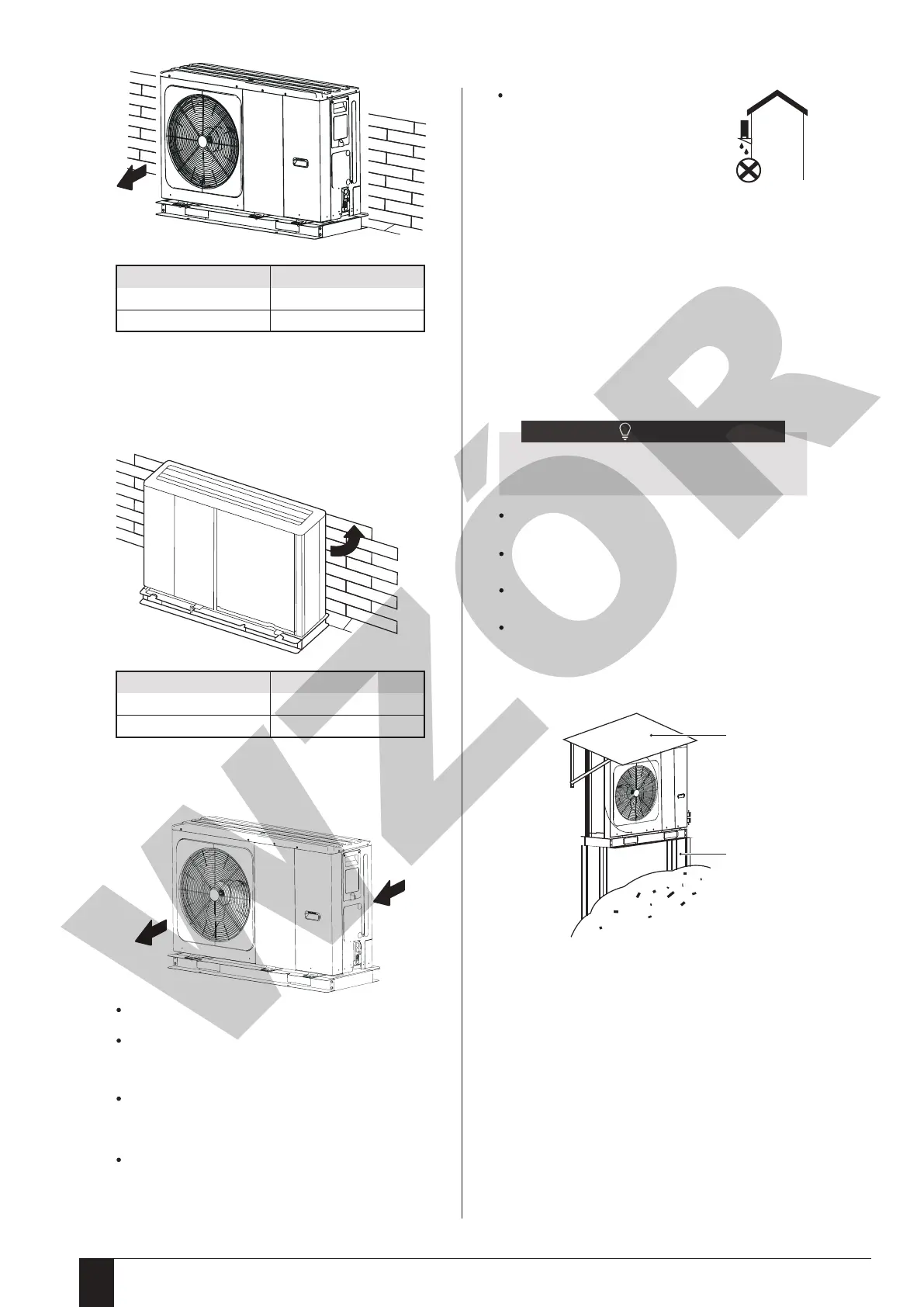 WZÓR