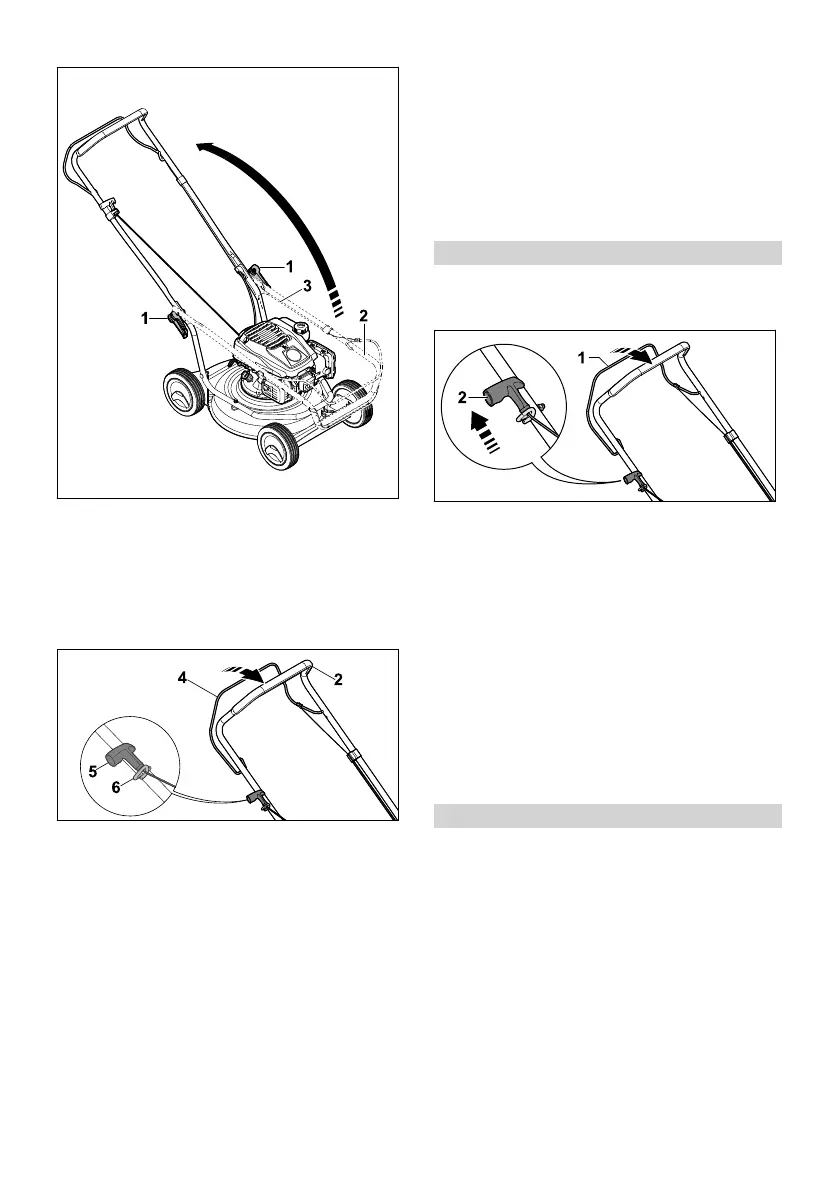 1
3
2
1

1
2

4
2
5
6