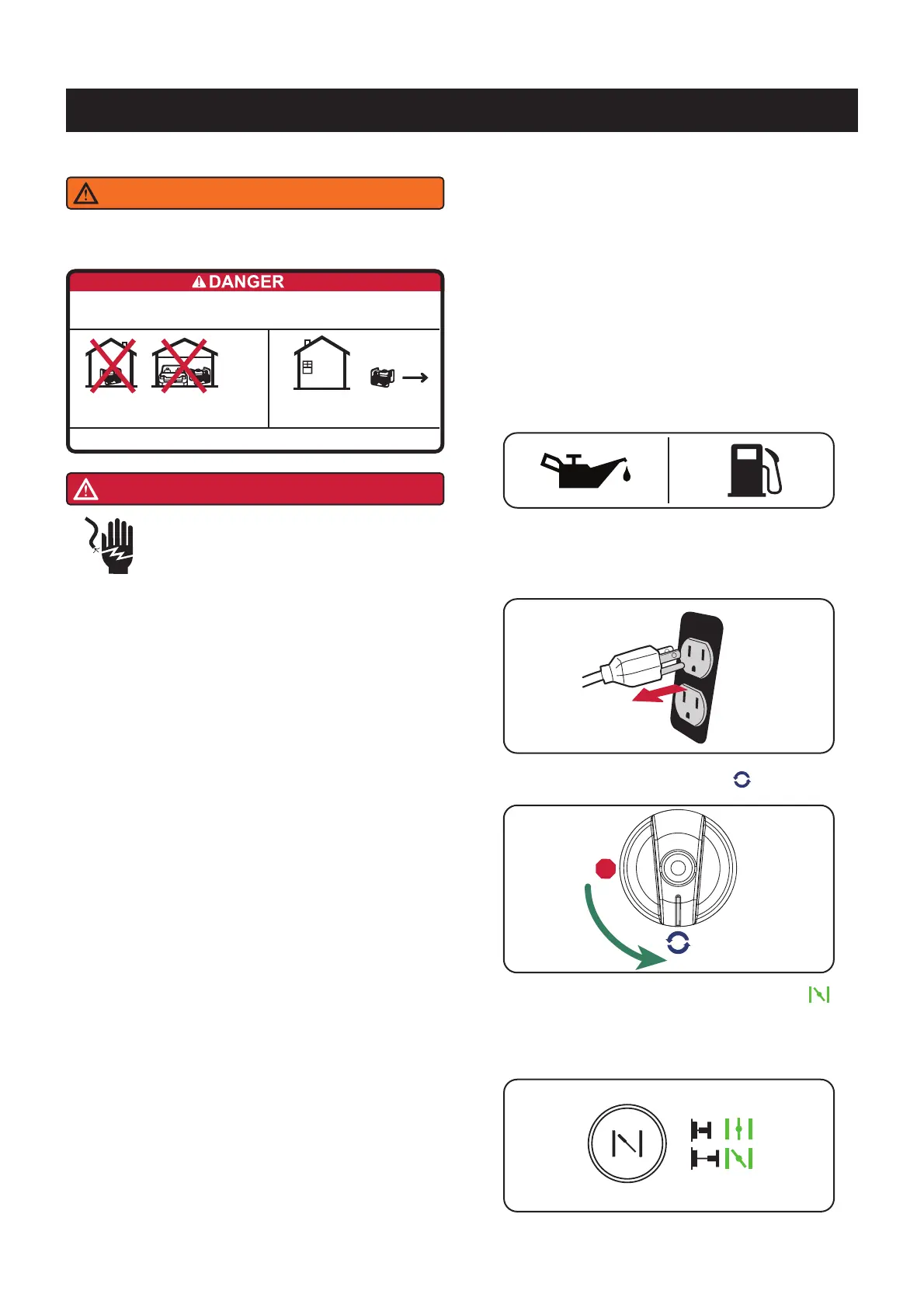 DANGER