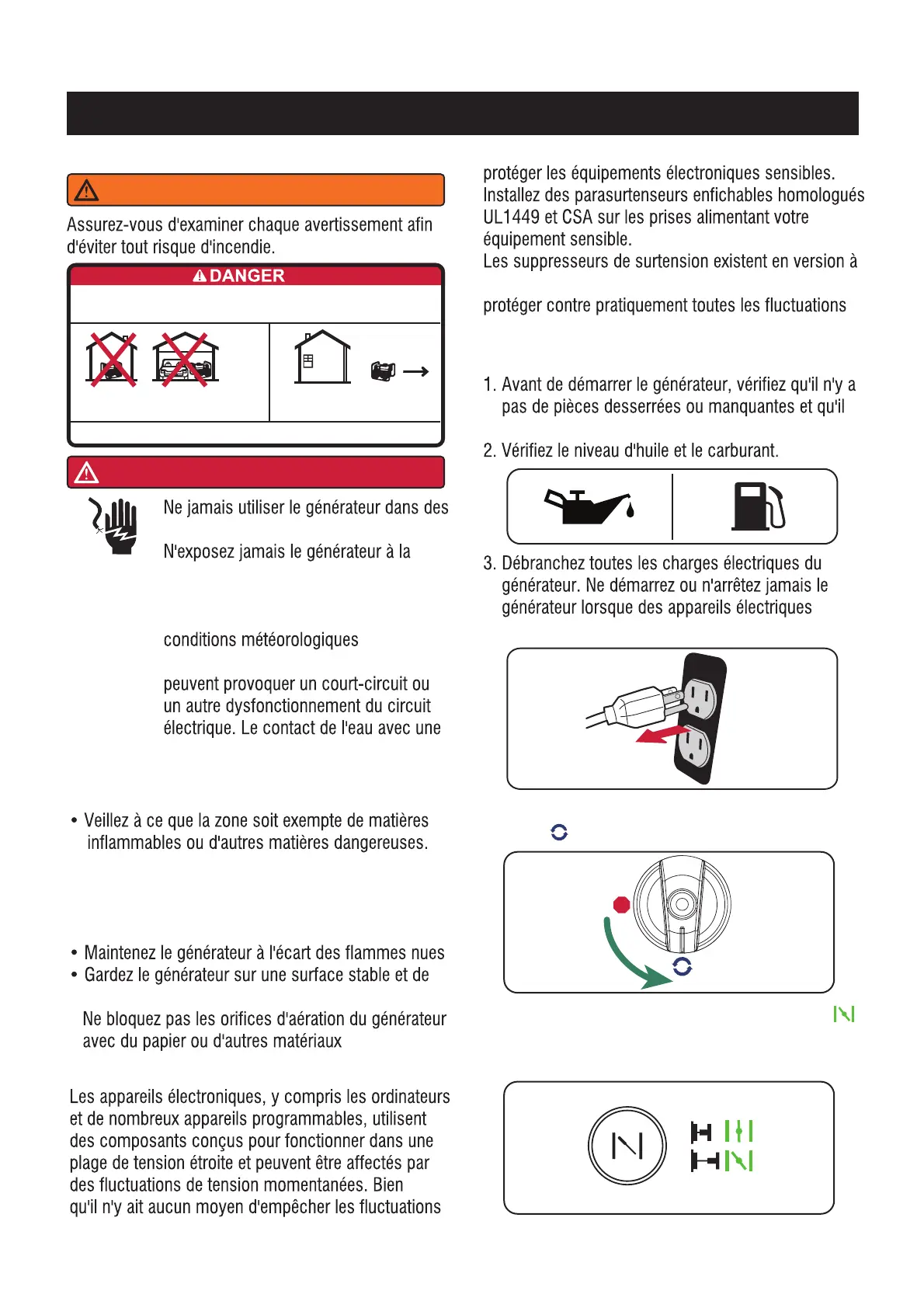 Assurez-vous d'examiner chaque avertissement afin d'éviter tout risque d'incendie.

DANGER

Ne jamais utiliser le générateur dans des

N'exposez jamais le générateur à la

conditions météorologiques

peuvent provoquer un court-circuit ou un autre dysfonctionnement du circuit électrique. Le contact de l'eau avec une

• Veillez à ce que la zone soit exempte de matières inflammables ou d'autres matières dangereuses.

• Maintenez le générateur à l'écart des flammes nues
• Gardez le générateur sur une surface stable et de

Ne bloquez pas les orifices d'aération du générateur avec du papier ou d'autres matériaux

Les appareils électroniques, y compris les ordinateurs et de nombreux appareils programmables, utilisent des composants conçus pour fonctionner dans une plage de tension étroite et peuvent être affectés par des fluctuations de tension momentanées. Bien qu'il n'y ait aucun moyen d'empêcher les fluctuations

protéger les équipements électroniques sensibles. Installez des parasurtenseurs enfichables homologués UL1449 et CSA sur les prises alimentant votre équipement sensible.
Les suppresseurs de surtension existent en version à

protéger contre pratiquement toutes les fluctuations

1. Avant de démarrer le générateur, vérifiez qu'il n'y a pas de pièces desserrées ou manquantes et qu'il

2. Vérifiez le niveau d'huile et le carburant.

3. Débranchez toutes les charges électriques du générateur. Ne démarrez ou n'arrêtez jamais le générateur lorsque des appareils électriques