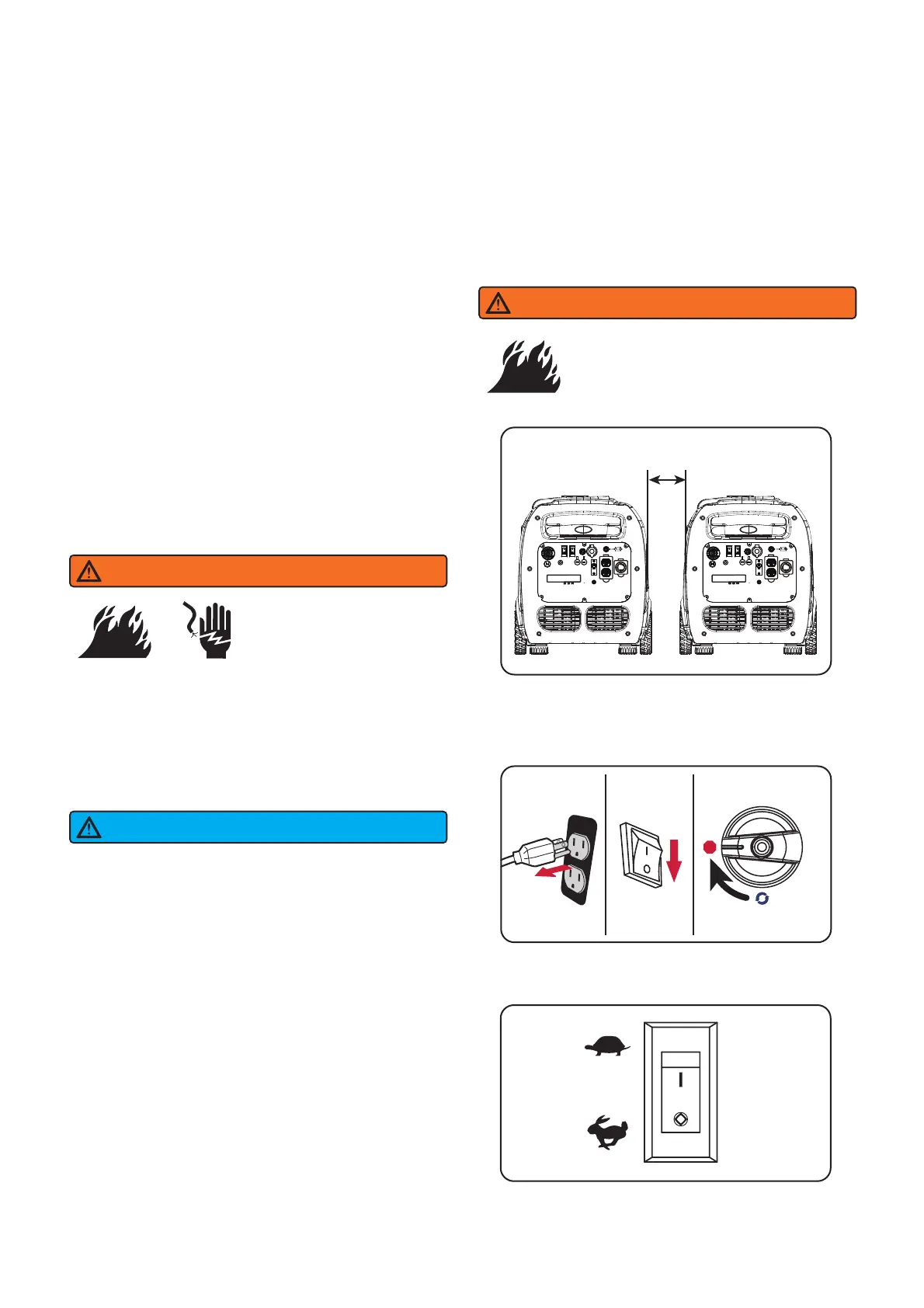 I
O
I