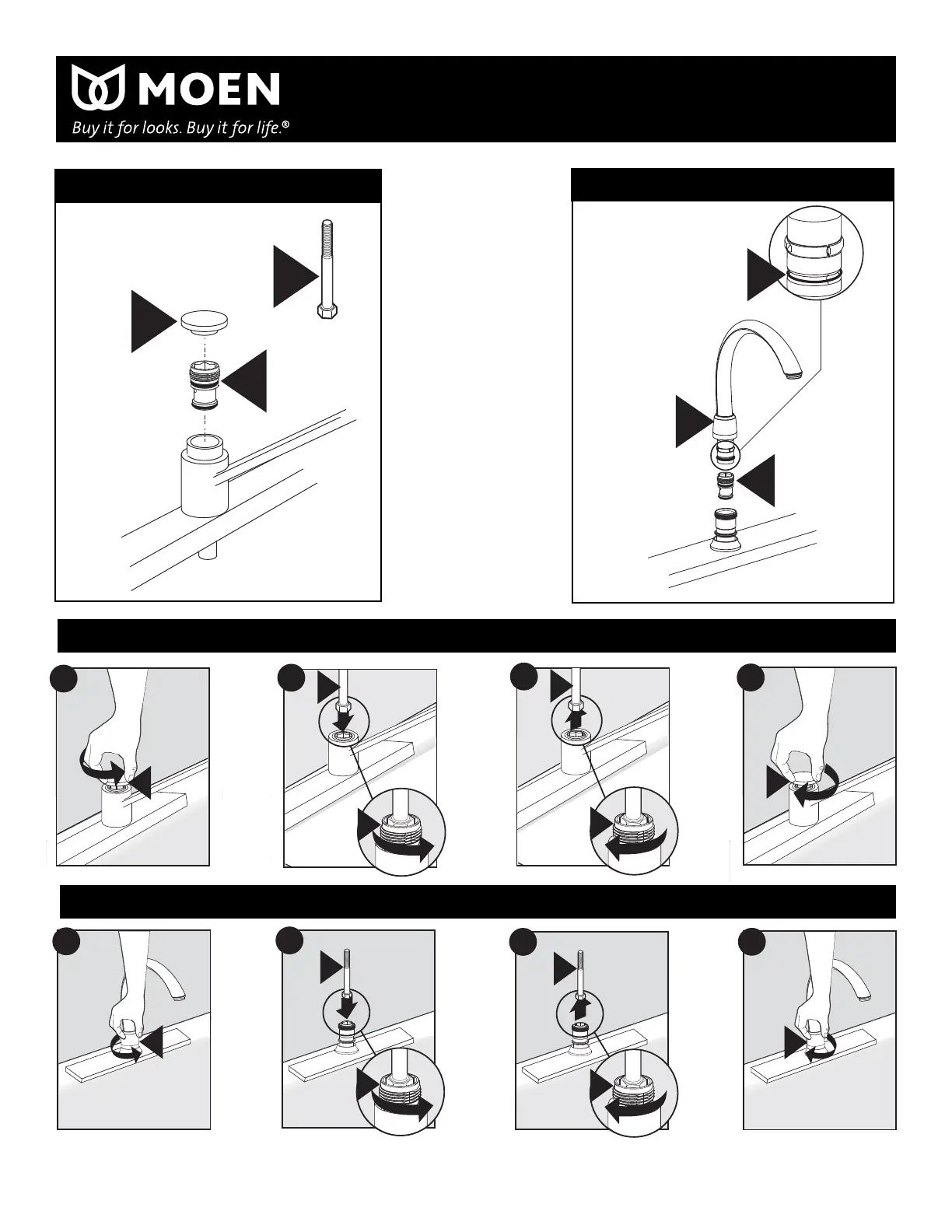 MOEN
Buy it for looks. Buy it for life.®