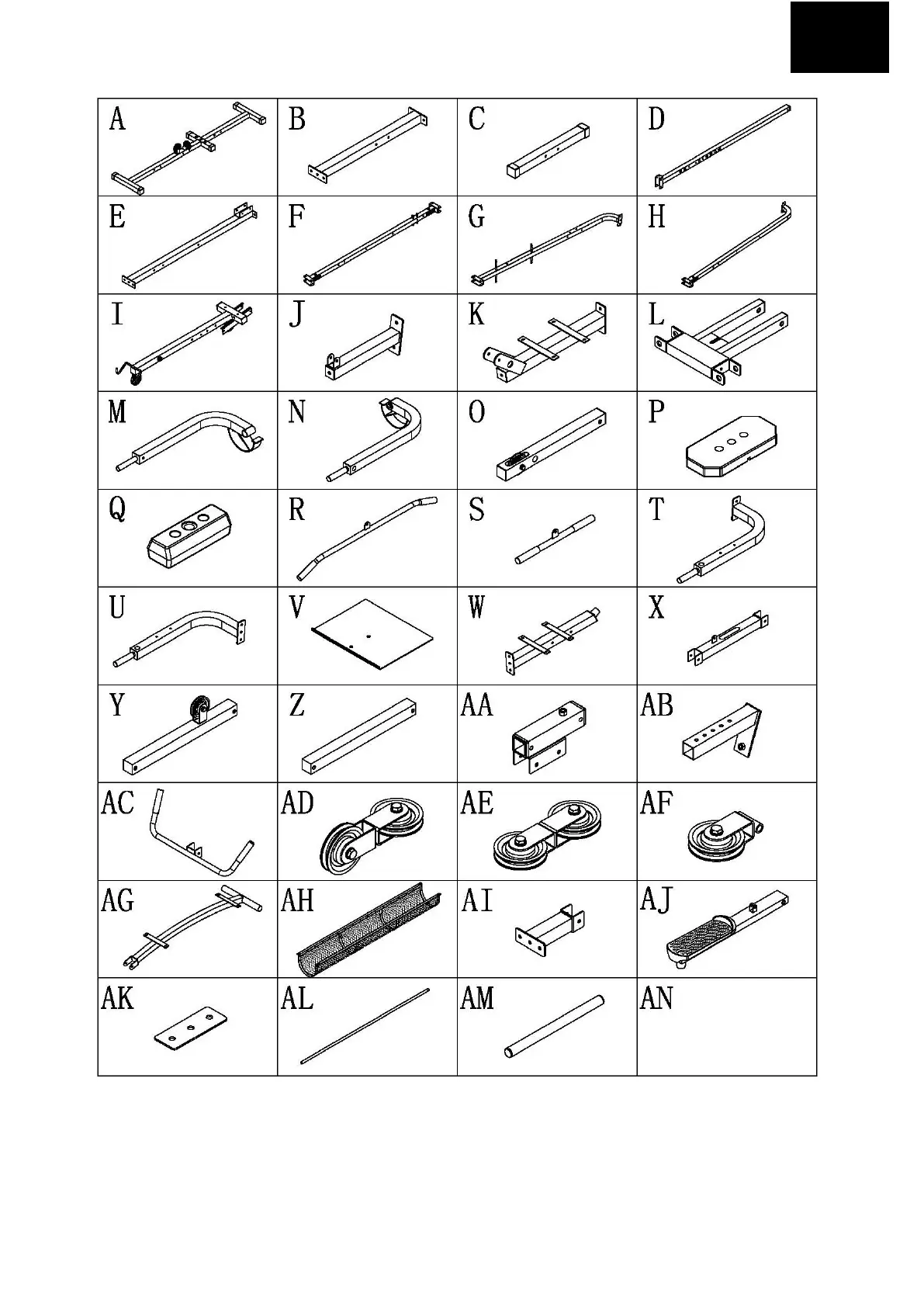 | A | B | C | D |
|---|---|---|---|
| E | F | G | H |
| I | J | K | L |
| M | N | O | P |
| Q | R | S | T |
| U | V | W | X |
| Y | Z | AA | AB |
| AC | AD | AE | AF |
| AG | AH | AI | AJ |
| AK | AL | AM | AN |