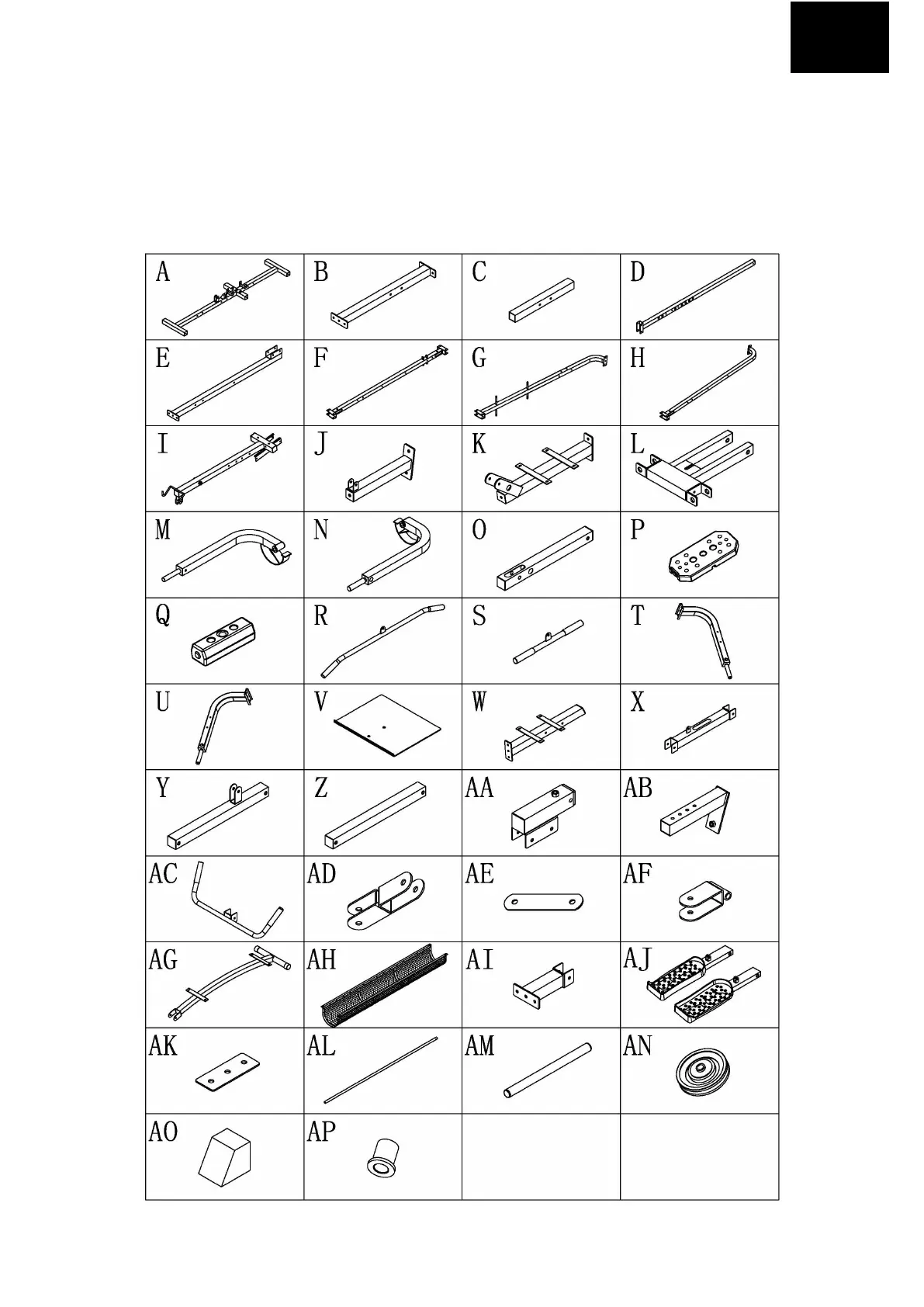 | A | B | C | D |
|---|---|---|---|
| E | F | G | H |
| I | J | K | L |
| M | N | O | P |
| Q | R | S | T |
| U | V | W | X |
| Y | Z | AA | AB |
| AC | AD | AE | AF |
| AG | AH | AI | AJ |
| AK | AL | AM | AN |
| AO | AP | | |