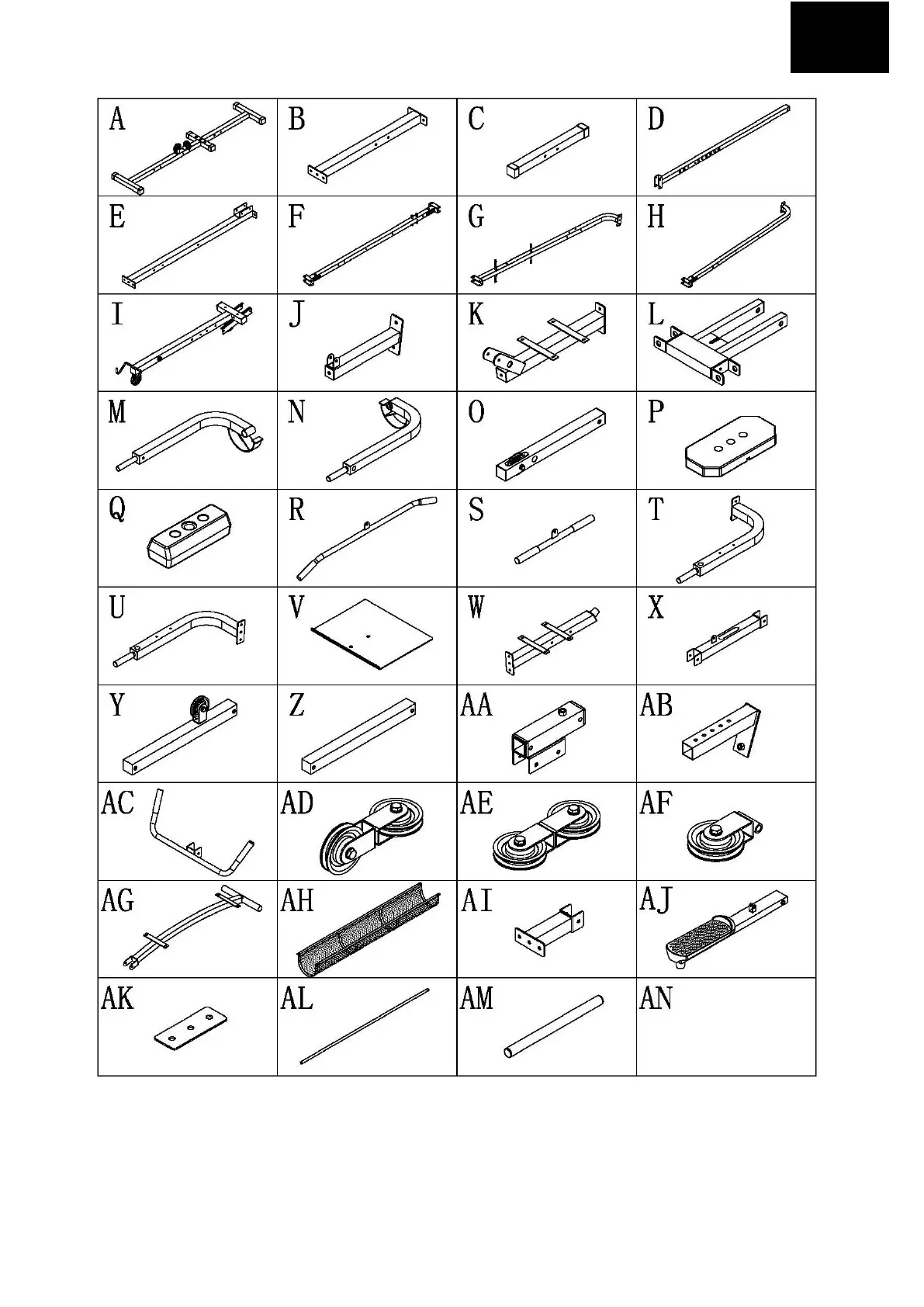 | A | B | C | D |
|---|---|---|---|
| E | F | G | H |
| I | J | K | L |
| M | N | O | P |
| Q | R | S | T |
| U | V | W | X |
| Y | Z | AA | AB |
| AC | AD | AE | AF |
| AG | AH | AI | AJ |
| AK | AL | AM | AN |